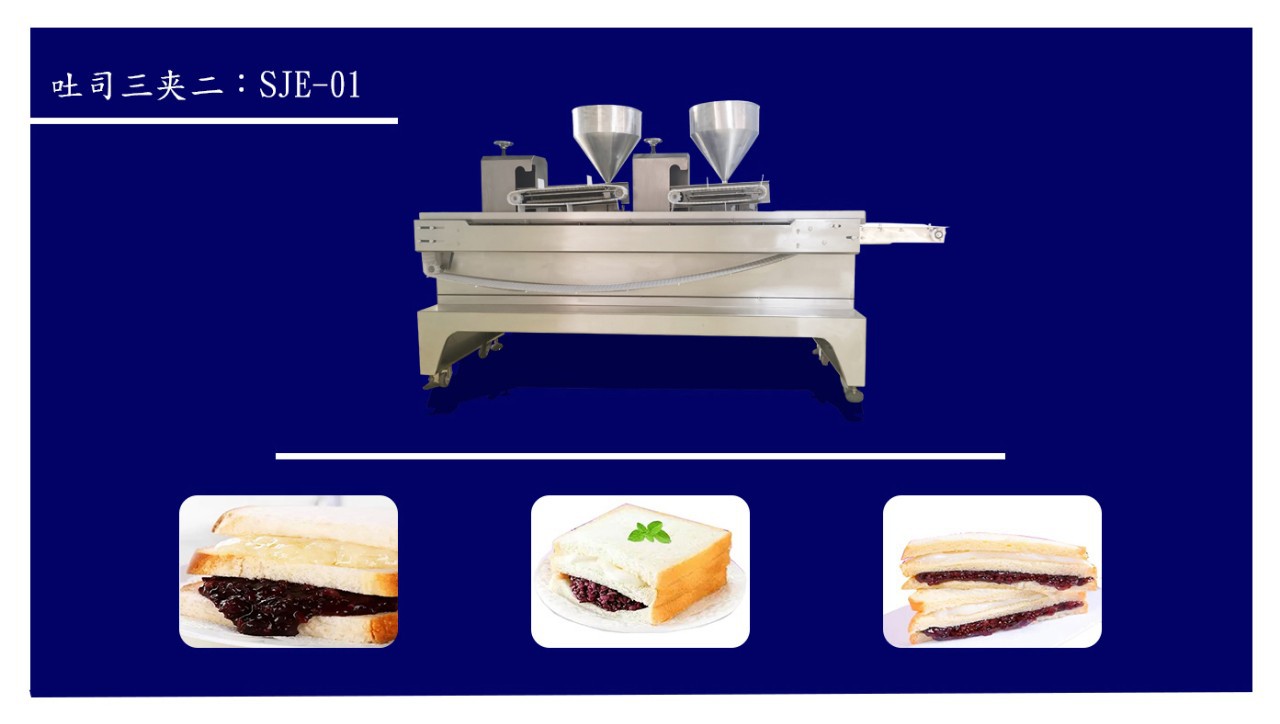 吐司三夹二：SJE-01