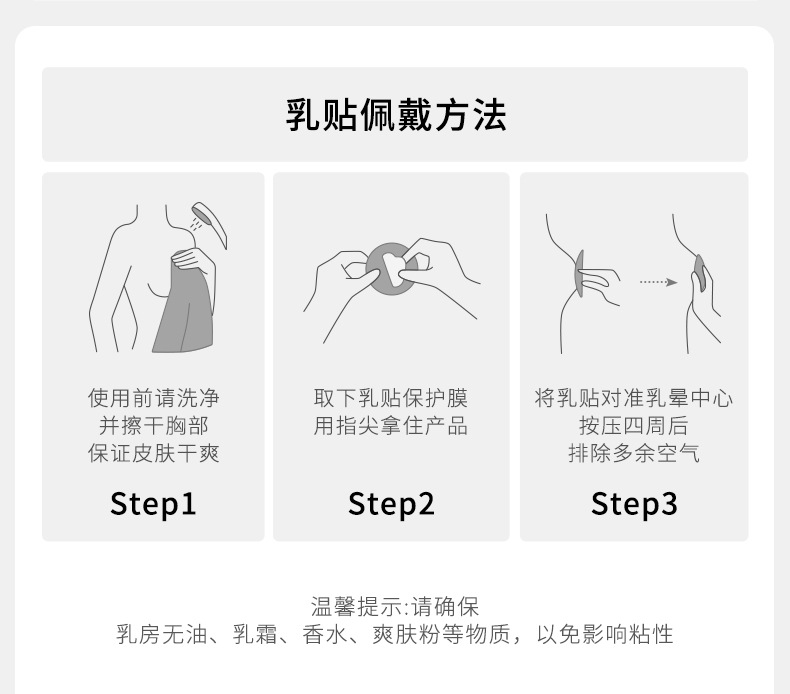 乳贴佩戴方法

使用前请洗净
并擦干胸部
保证皮肤干爽

Step1

取下乳贴保护膜
用指尖拿住产品

Step2

将乳贴对准乳晕中心
按压四周后
排除多余空气

Step3

温馨提示:请确保
乳房无油、乳霜、香水、爽肤粉等物质，以免影响粘性