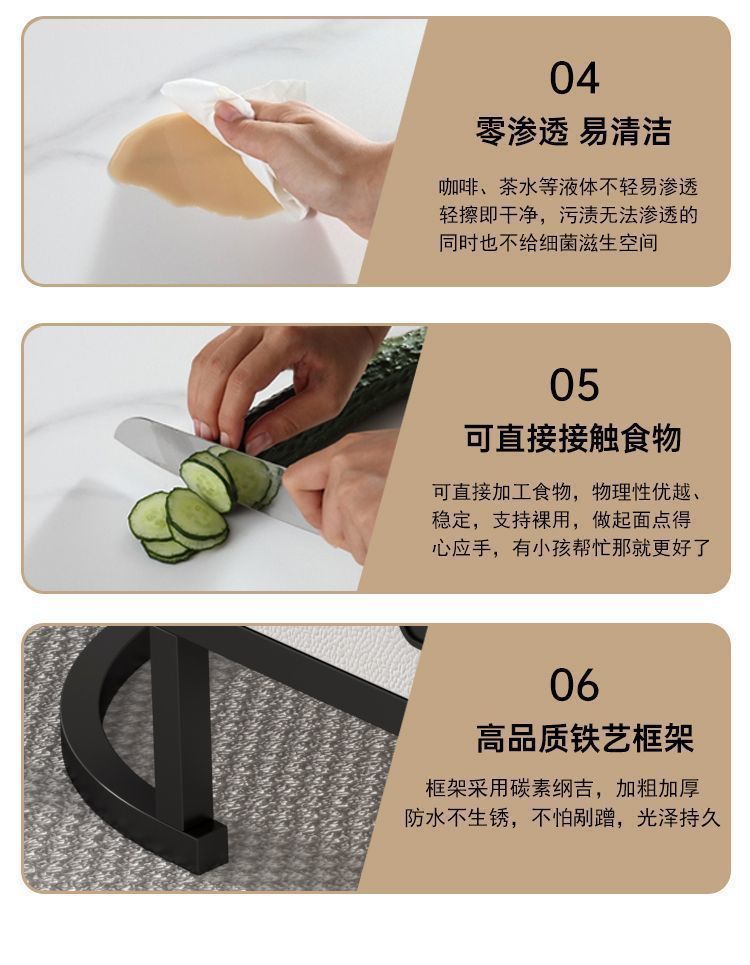 04

零渗透 易清洁

咖啡、茶水等液体不轻易渗透
轻擦即干净，污渍无法渗透的
同时也不给细菌滋生空间

05

可直接接触食物

可直接加工食物，物理性优越、
稳定，支持裸用，做起面点得
心应手，有小孩帮忙那就更好了

06

高品质铁艺框架

框架采用碳素纲吉，加粗加厚
防水不生锈，不怕剐蹭，光泽持久