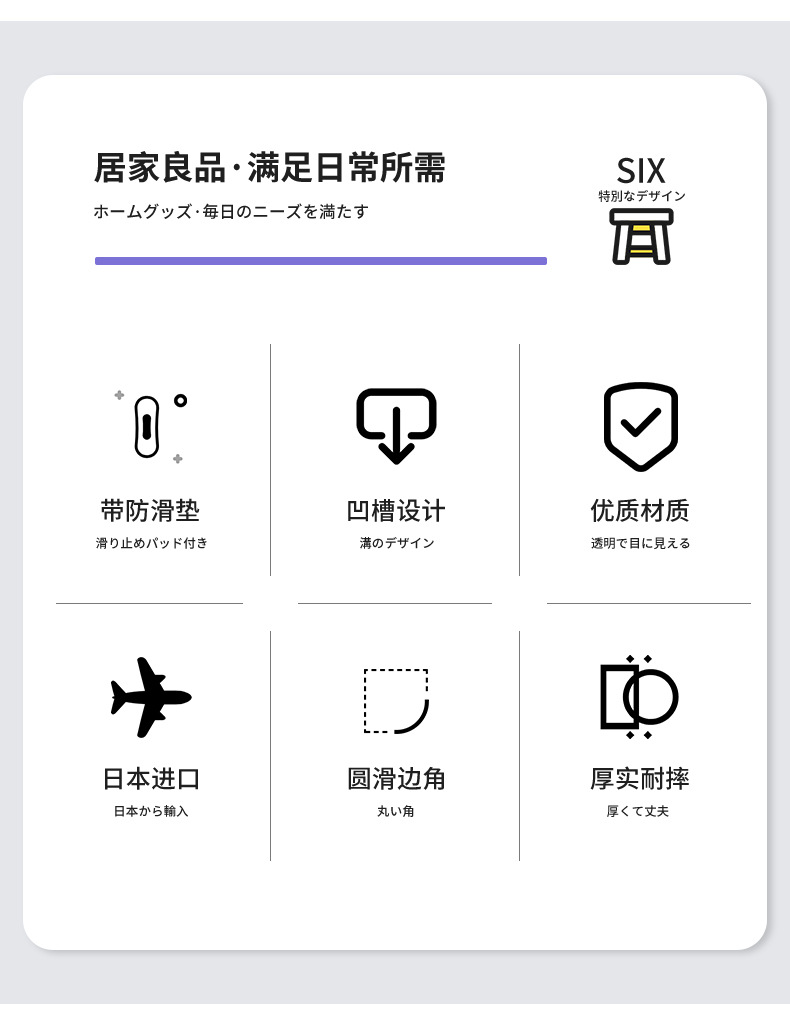 居家良品·满足日常所需
ホームグッズ·毎日のニーズを満たす

SIX
特別なデザイン

带防滑垫
滑り止めパッド付き

凹槽设计
溝のデザイン

优质材质
透明で目に見える

日本进口
日本から輸入

圆滑边角
丸い角

厚实耐摔
厚くて丈夫