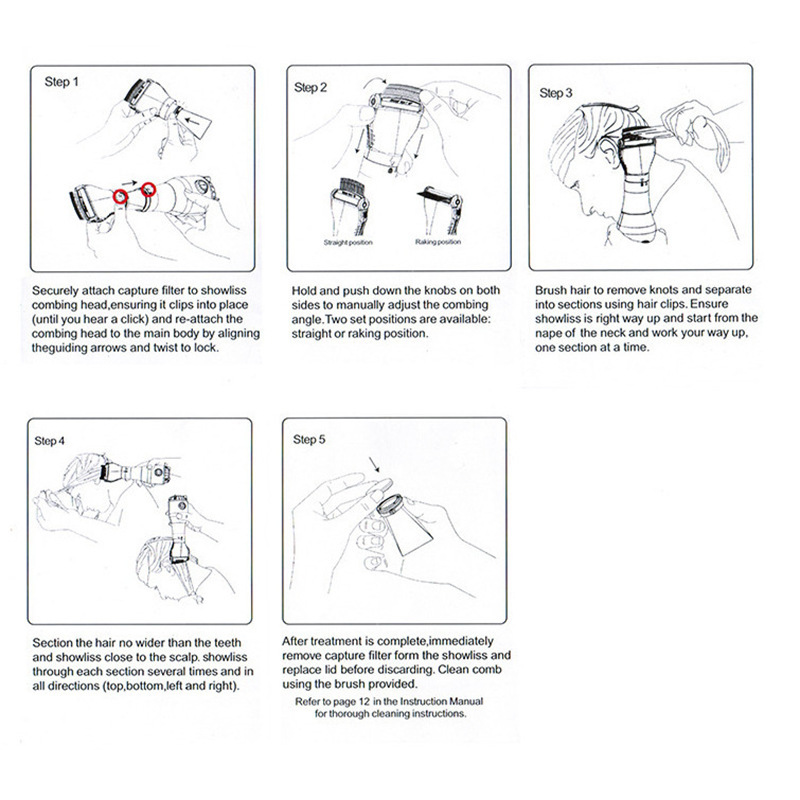 Step 1

Securely attach capture filter to showliss combing head,ensuring it clips into place (until you hear a click) and re-attach the combing head to the main body by aligning theguiding arrows and twist to lock.

Step 2

Straight position

Raking position

Hold and push down the knobs on both sides to manually adjust the combing angle.Two set positions are available: straight or raking position.

Step 3

Brush hair to remove knots and separate into sections using hair clips. Ensure showliss is right way up and start from the nape of the neck and work your way up, one section at a time.

Step 4

Section the hair no wider than the teeth and showliss close to the scalp. showliss through each section several times and in all directions (top,bottom,left and right).

Step 5

After treatment is complete,immediately remove capture filter form the showliss and replace lid before discarding. Clean comb using the brush provided.

Refer to page 12 in the Instruction Manual for thorough cleaning instructions.