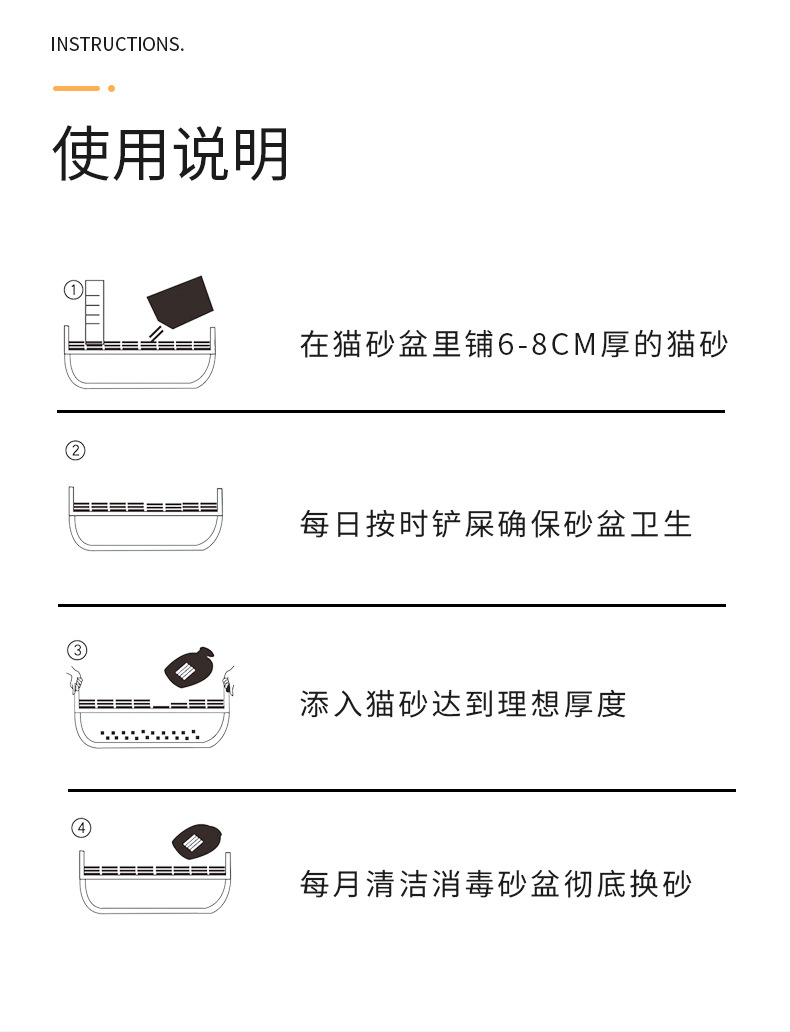 INSTRUCTIONS.

使用说明

①

在猫砂盆里铺6-8CM厚的猫砂

②

每日按时铲屎确保砂盆卫生

③

添入猫砂达到理想厚度

④

每月清洁消毒砂盆彻底换砂