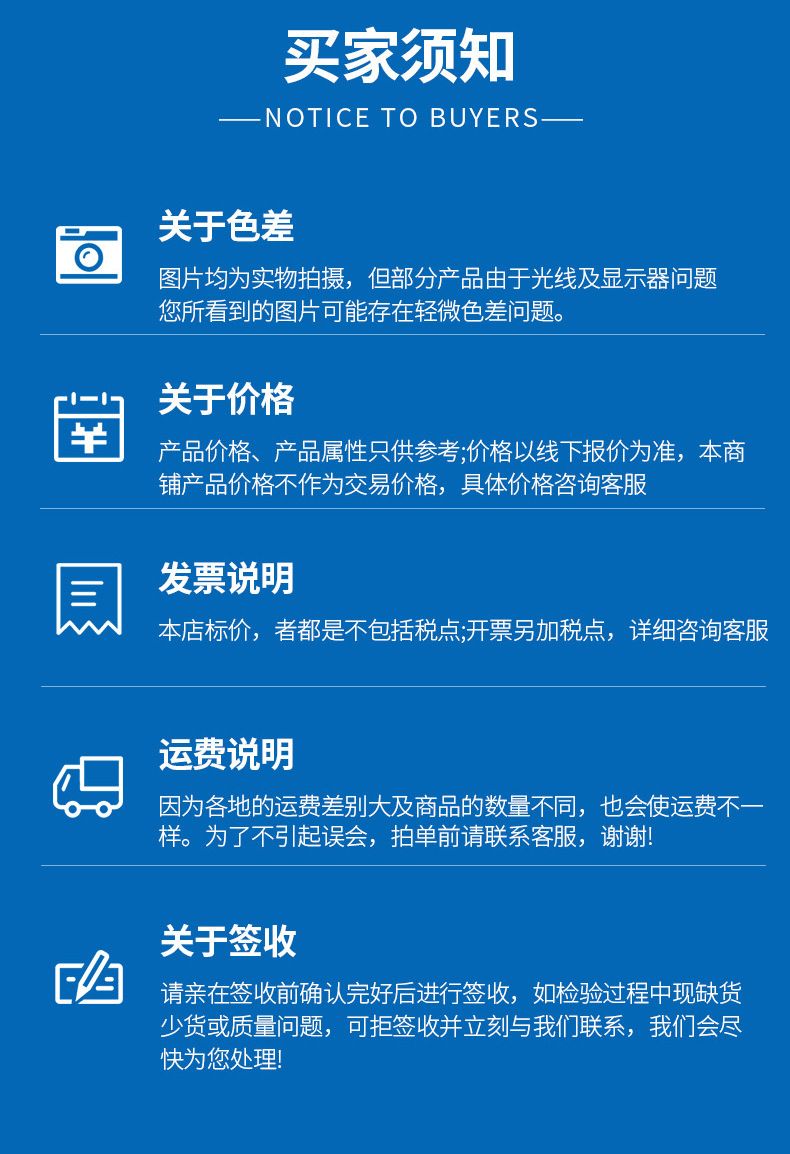 买家须知

——NOTICE TO BUYERS——

关于色差

图片均为实物拍摄，但部分产品由于光线及显示器问题您所看到的图片可能存在轻微色差问题。

关于价格

产品价格、产品属性只供参考;价格以线下报价为准，本商铺产品价格不作为交易价格，具体价格咨询客服

发票说明

本店标价，者都是不包括税点;开票另加税点，详细咨询客服

运费说明

因为各地的运费差别大及商品的数量不同，也会使运费不一样。为了不引起误会，拍单前请联系客服，谢谢!

关于签收

请亲在签收前确认完好后进行签收，如检验过程中现缺货少货或质量问题，可拒签收并立刻与我们联系，我们会尽快为您处理!