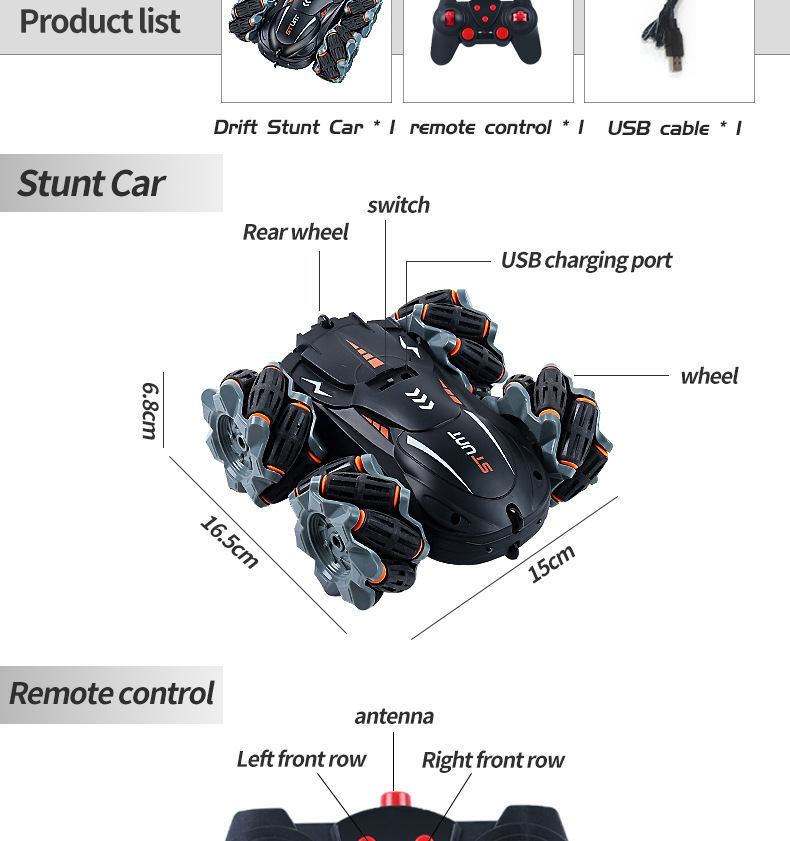 Product list

Drift Stunt Car * 1   remote control * 1   USB cable * 1

Stunt Car

switch

Rear wheel

USB charging port

wheel

6.8cm

16.5cm

15cm

STUNT

Remote control

antenna

Left front row

Right front row