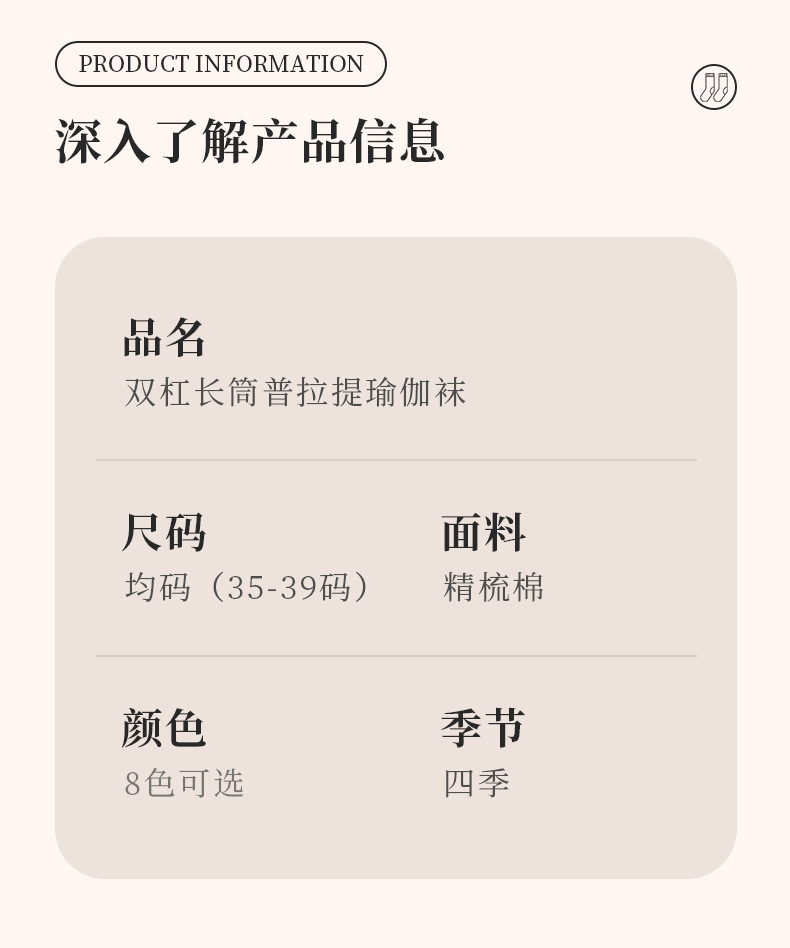 PRODUCT INFORMATION

深入了解产品信息

品名
双杠长筒普拉提瑜伽袜

尺码
均码（35-39码）

面料
精梳棉

颜色
8色可选

季节
四季