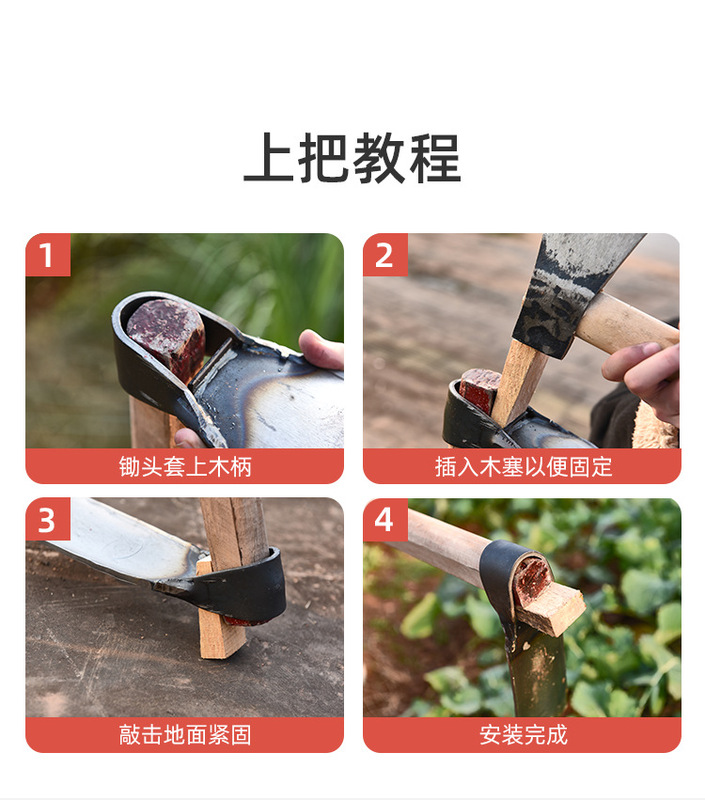 上把教程

1
锄头套上木柄

2
插入木塞以便固定

3
敲击地面紧固

4
安装完成