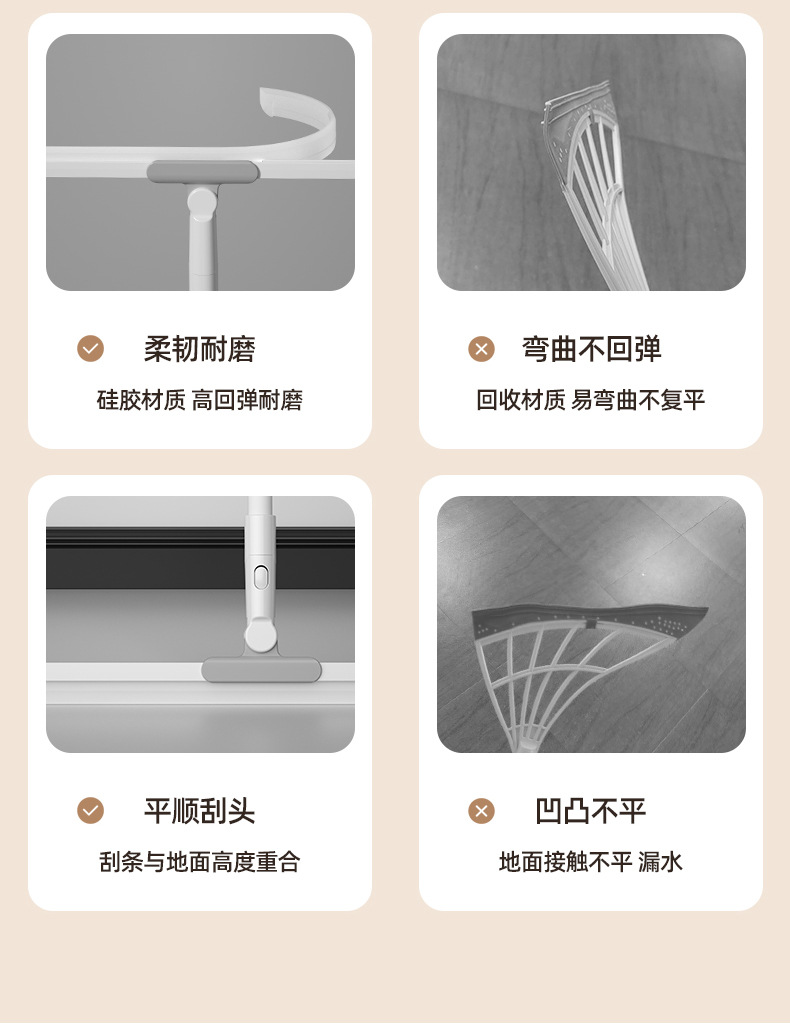 柔韧耐磨

硅胶材质 高回弹耐磨

弯曲不回弹

回收材质 易弯曲不复平

平顺刮头

刮条与地面高度重合

凹凸不平

地面接触不平 漏水