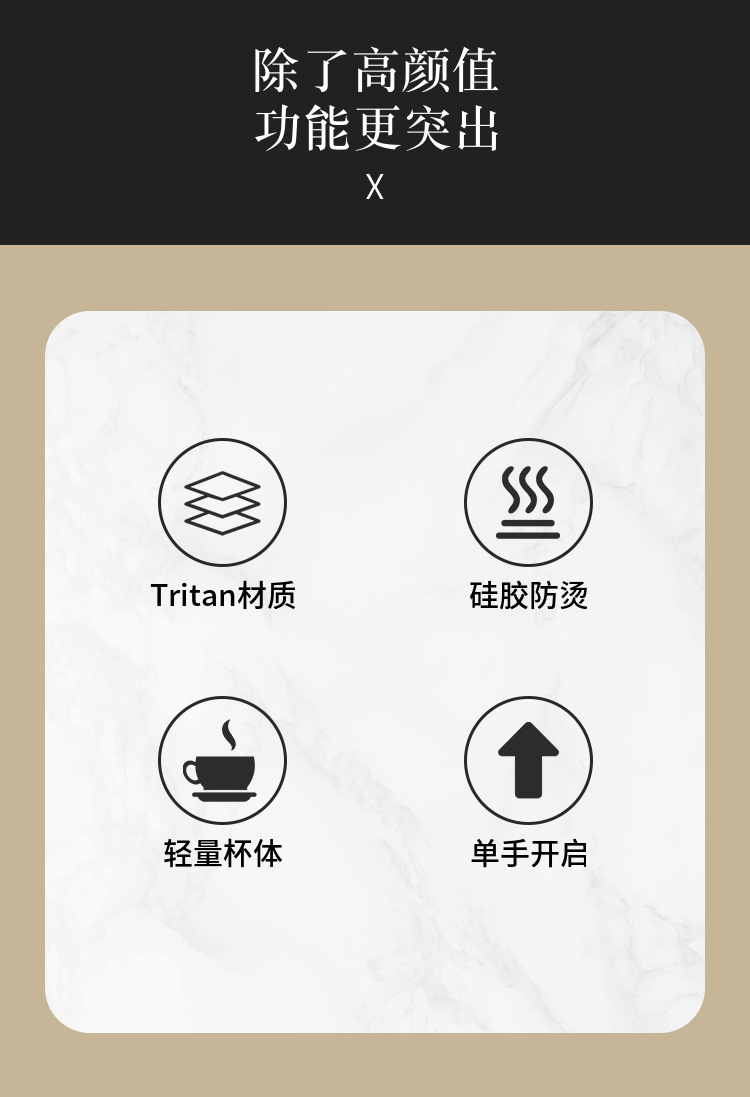 除了高颜值
功能更突出
X

Tritan材质

硅胶防烫

轻量杯体

单手开启