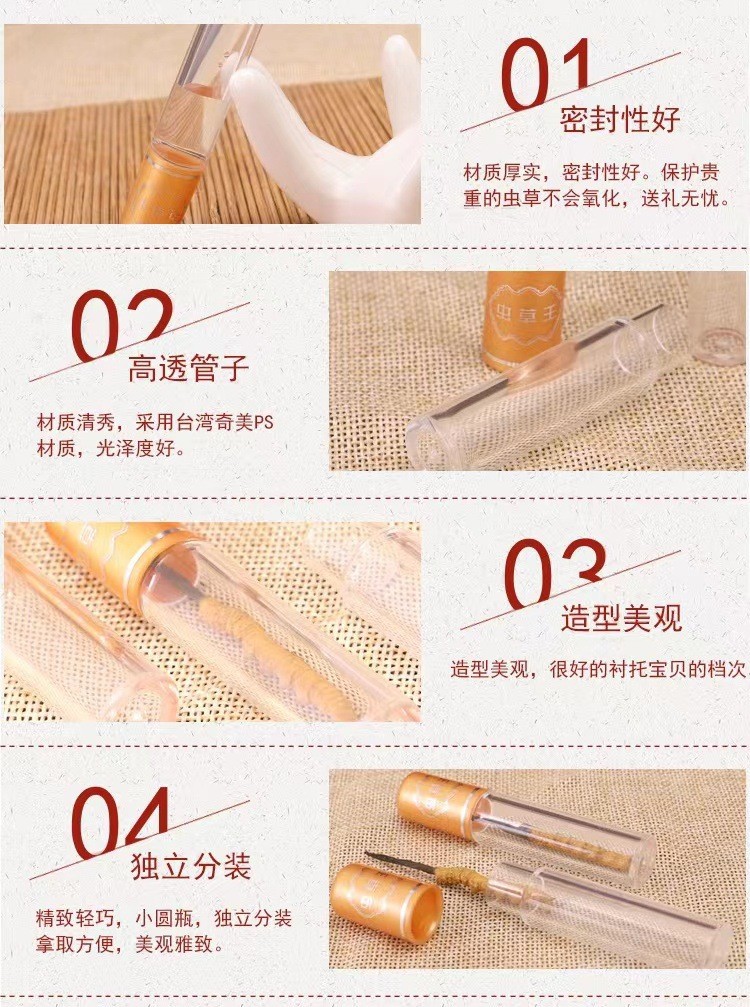 01
密封性好
材质厚实，密封性好。保护贵重的虫草不会氧化，送礼无忧。

02
高透管子
材质清秀，采用台湾奇美PS材质，光泽度好。

虫草王

03
造型美观
造型美观，很好的衬托宝贝的档次

04
独立分装
精致轻巧，小圆瓶，独立分装拿取方便，美观雅致。