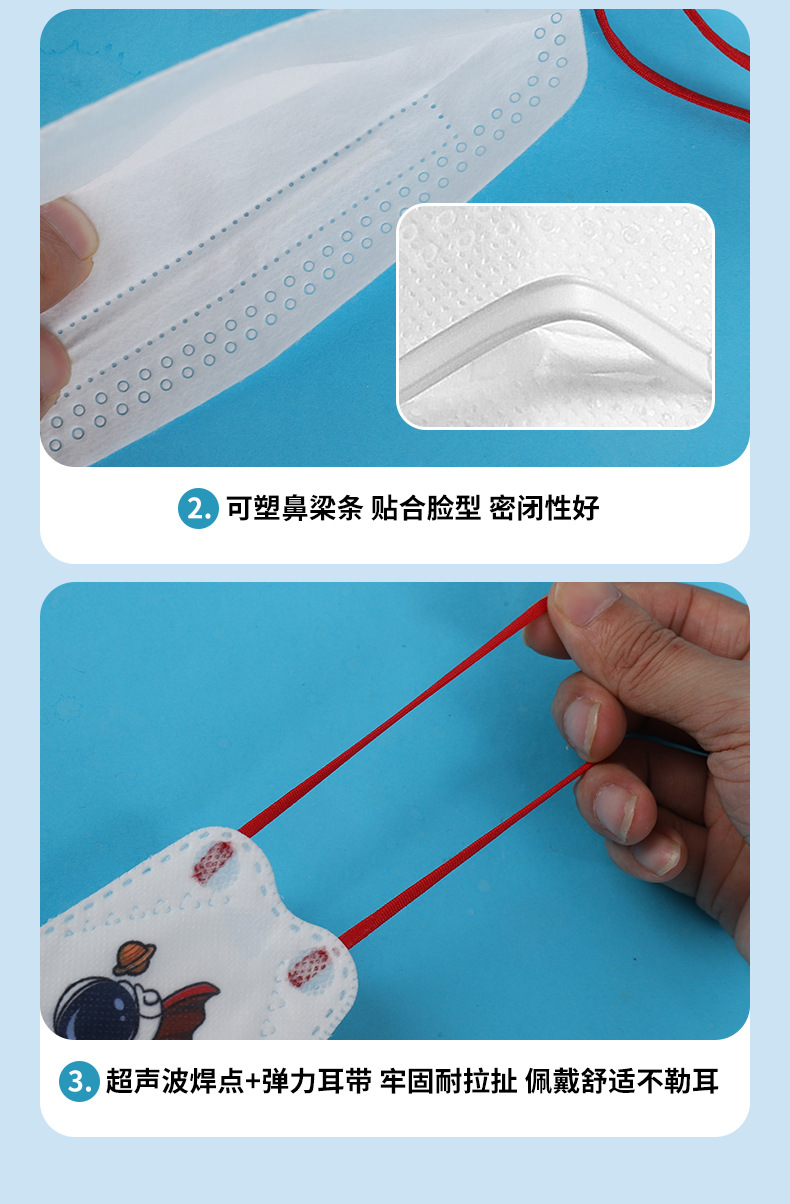 2. 可塑鼻梁条 贴合脸型 密闭性好

3. 超声波焊点+弹力耳带 牢固耐拉扯 佩戴舒适不勒耳