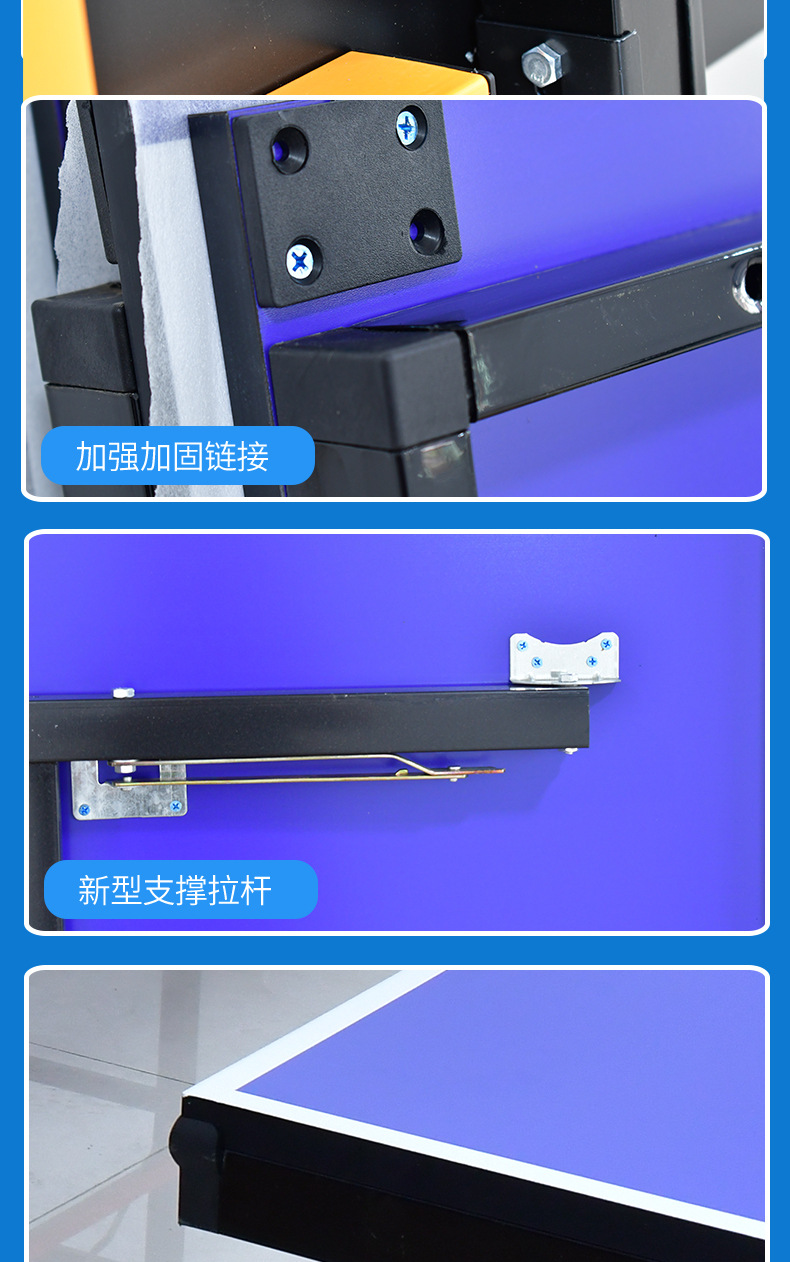 加强加固链接

新型支撑拉杆