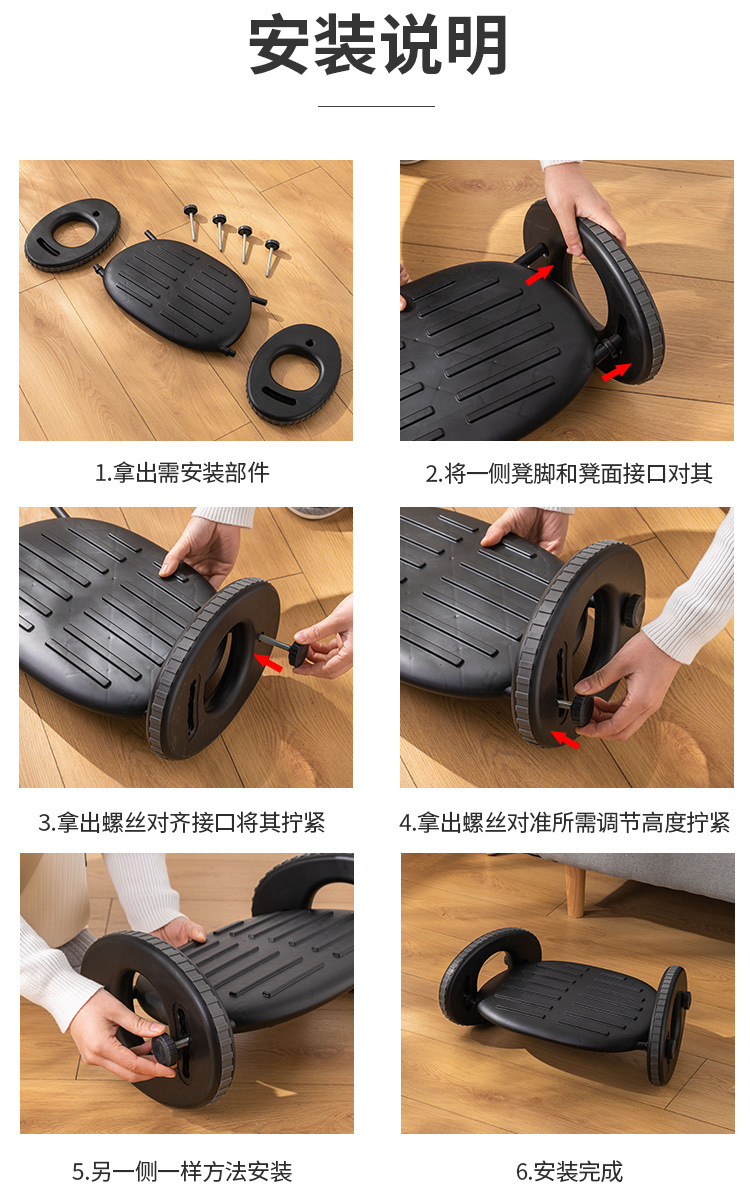 安装说明

1.拿出需安装部件

2.将一侧凳脚和凳面接口对其

3.拿出螺丝对齐接口将其拧紧

4.拿出螺丝对准所需调节高度拧紧

5.另一侧一样方法安装

6.安装完成