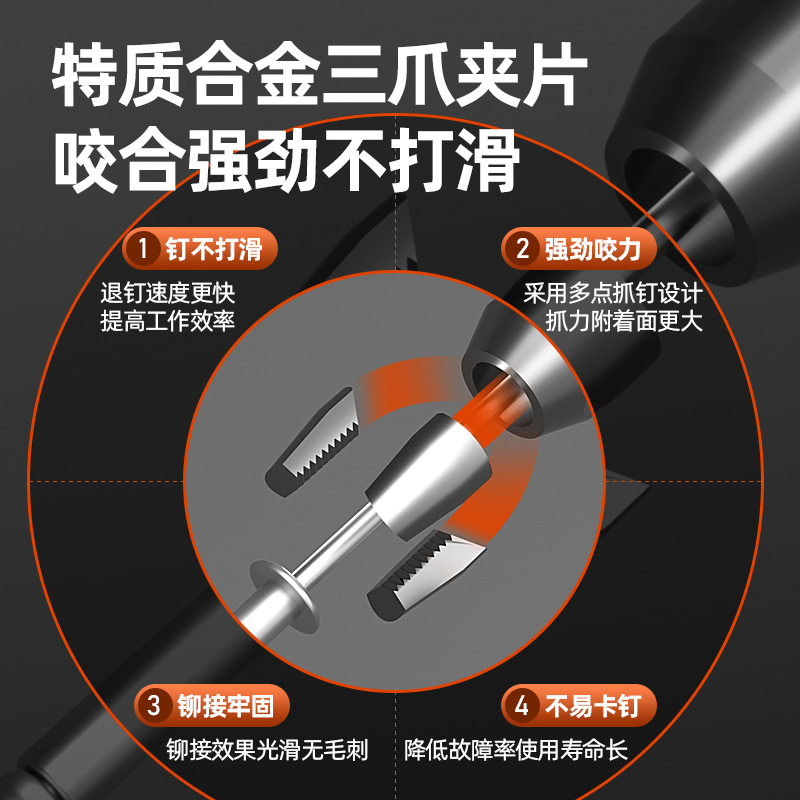 特质合金三爪夹片
咬合强劲不打滑

1 钉不打滑
退钉速度更快
提高工作效率

2 强劲咬力
采用多点抓钉设计
抓力附着面更大

3 铆接牢固
铆接效果光滑无毛刺

4 不易卡钉
降低故障率使用寿命长