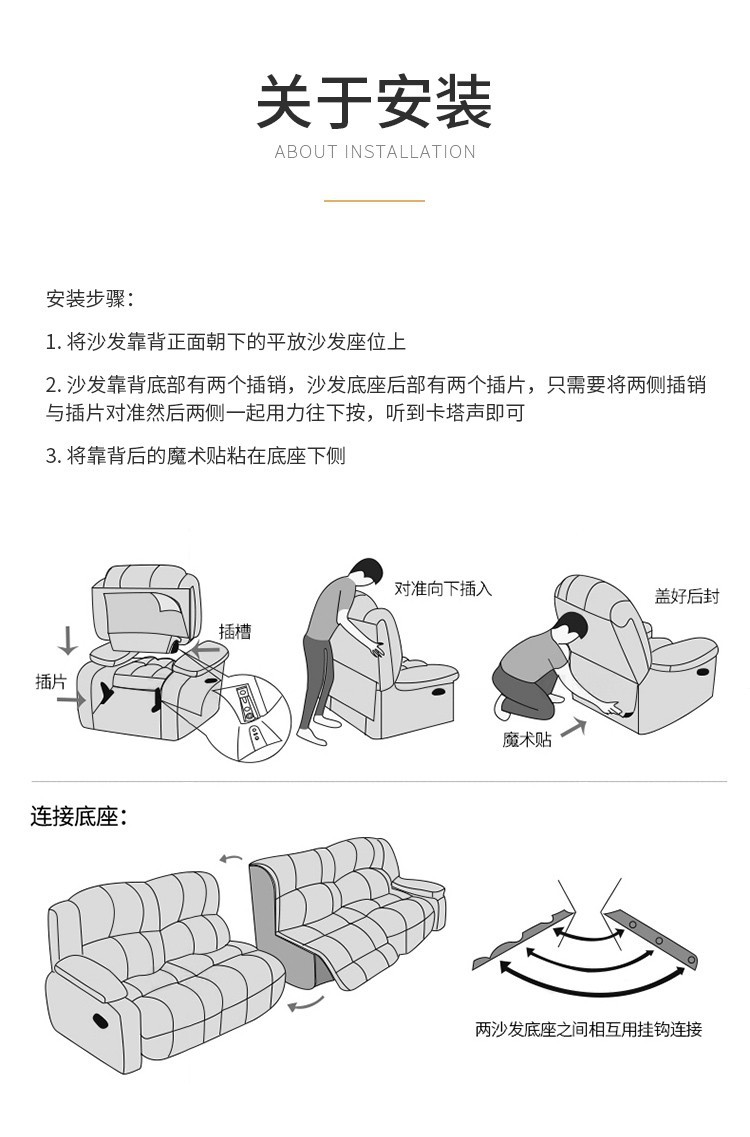 关于安装
ABOUT INSTALLATION

安装步骤：

1. 将沙发靠背正面朝下的平放沙发座位上

2. 沙发靠背底部有两个插销，沙发底座后部有两个插片，只需要将两侧插销与插片对准然后两侧一起用力往下按，听到卡塔声即可

3. 将靠背后的魔术贴粘在底座下侧

插槽
插片
对准向下插入
盖好后封
魔术贴

连接底座：

两沙发底座之间相互用挂钩连接