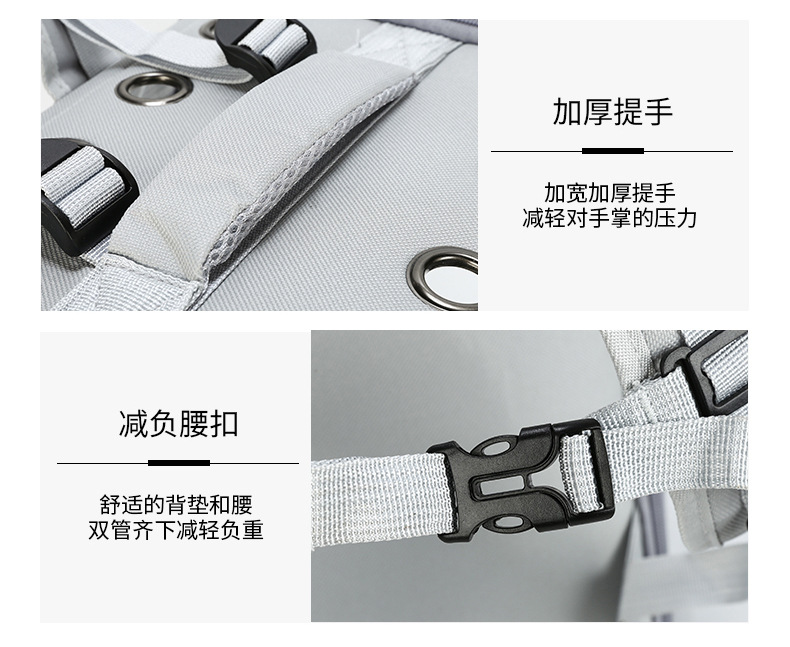 加厚提手

加宽加厚提手
减轻对手掌的压力

减负腰扣

舒适的背垫和腰
双管齐下减轻负重