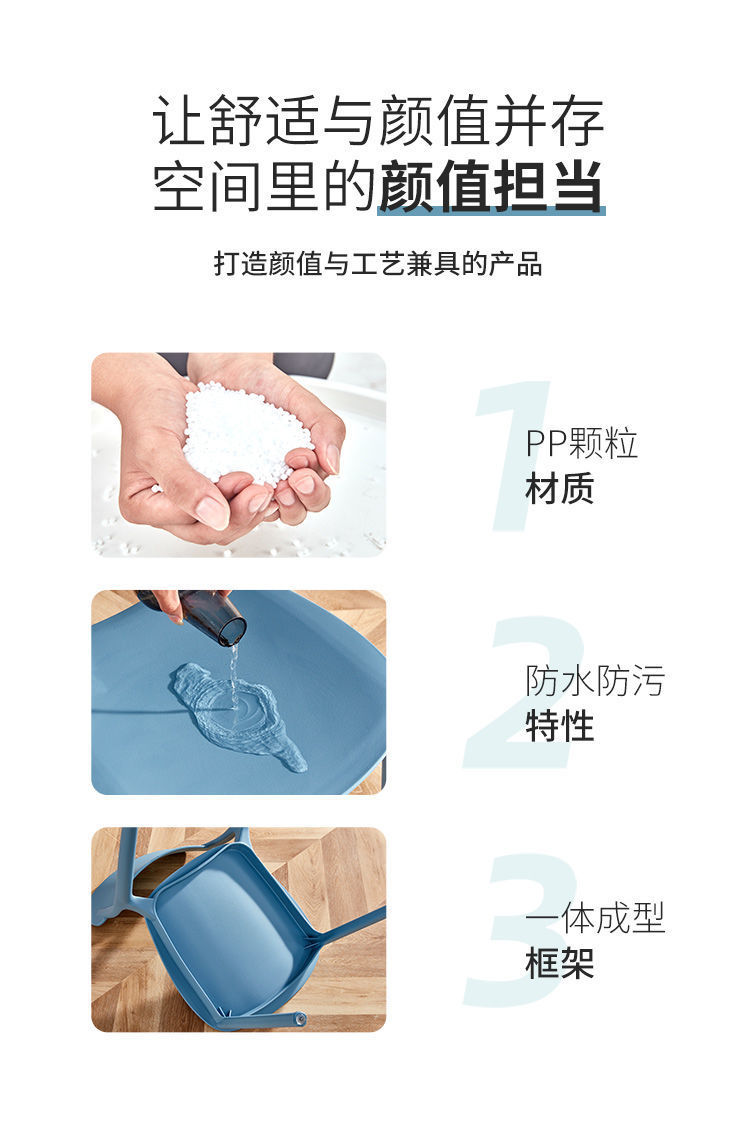 让舒适与颜值并存
空间里的颜值担当

打造颜值与工艺兼具的产品

1
PP颗粒
材质

2
防水防污
特性

3
一体成型
框架