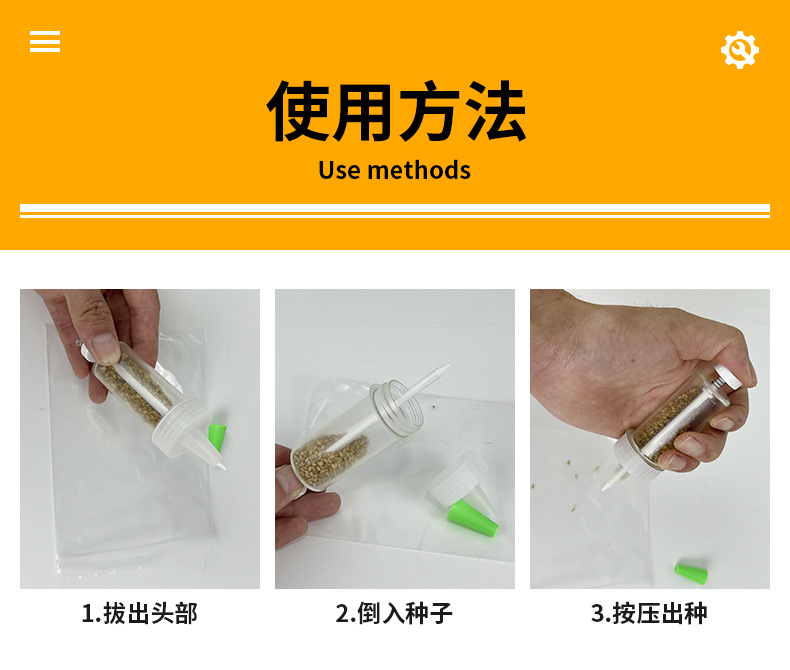 使用方法

Use methods

1.拔出头部

2.倒入种子

3.按压出种