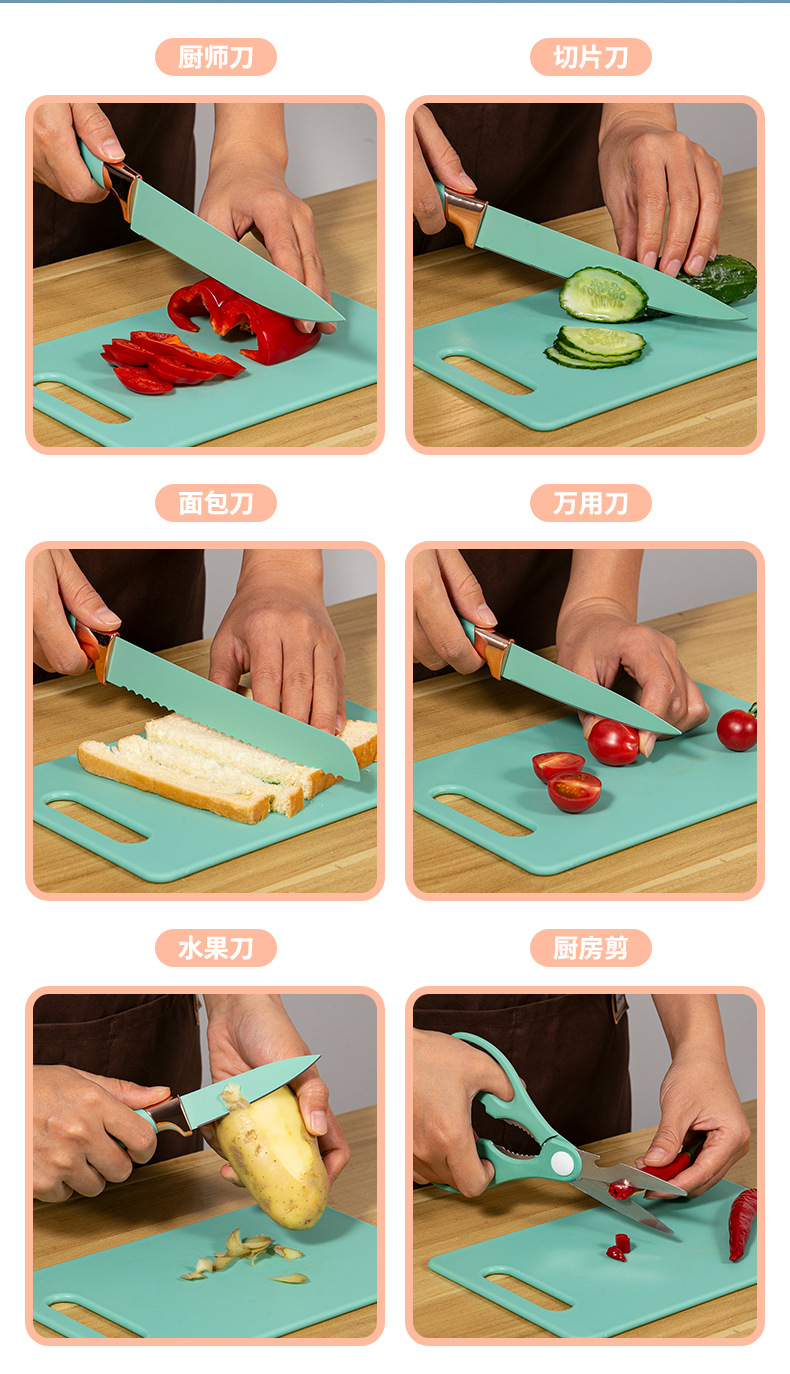 厨师刀

切片刀

面包刀

万用刀

水果刀

厨房剪