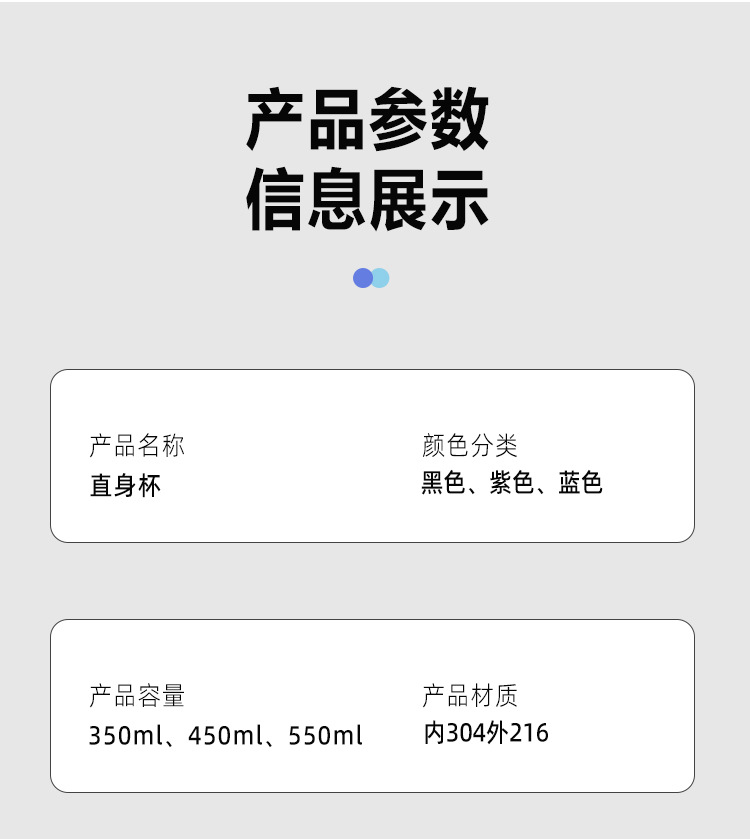 产品参数
信息展示

产品名称
直身杯

颜色分类
黑色、紫色、蓝色

产品容量
350ml、450ml、550ml

产品材质
内304外216