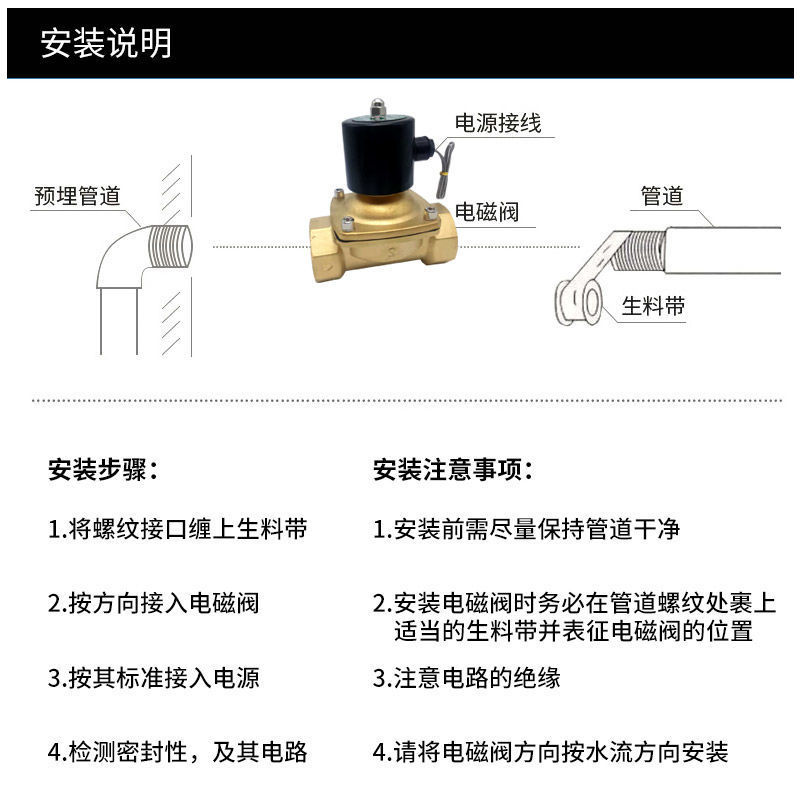 安装说明

预埋管道

电源接线

电磁阀

管道

生料带

安装步骤：

1.将螺纹接口缠上生料带

2.按方向接入电磁阀

3.按其标准接入电源

4.检测密封性，及其电路

安装注意事项：

1.安装前需尽量保持管道干净

2.安装电磁阀时务必在管道螺纹处裹上适当的生料带并表征电磁阀的位置

3.注意电路的绝缘

4.请将电磁阀方向按水流方向安装