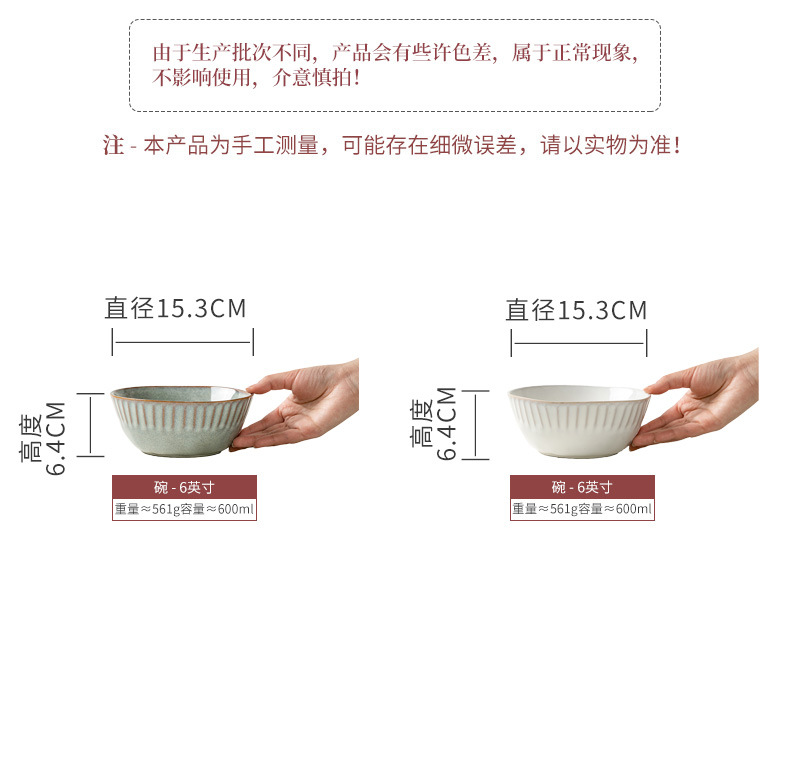 由于生产批次不同，产品会有些许色差，属于正常现象，不影响使用，介意慎拍！

注 - 本产品为手工测量，可能存在细微误差，请以实物为准！

直径15.3CM

高度 6.4CM

碗 - 6英寸

重量≈561g容量≈600ml

直径15.3CM

高度 6.4CM

碗 - 6英寸

重量≈561g容量≈600ml