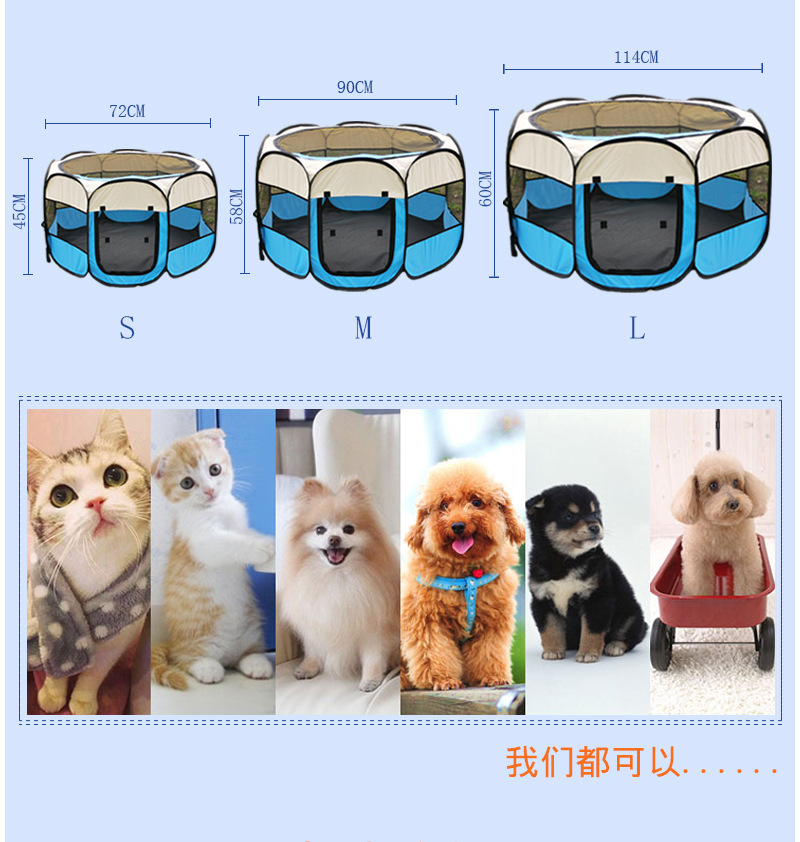 72CM
45CM
S

90CM
58CM
M

114CM
60CM
L

我们都可以......