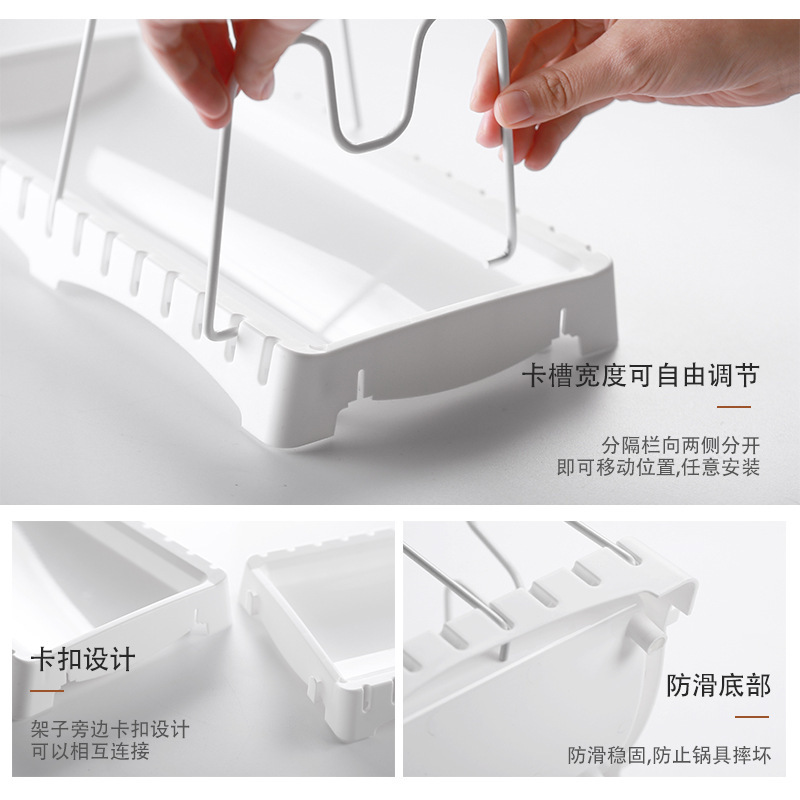 卡槽宽度可自由调节

分隔栏向两侧分开
即可移动位置,任意安装

卡扣设计

架子旁边卡扣设计
可以相互连接

防滑底部

防滑稳固,防止锅具摔坏