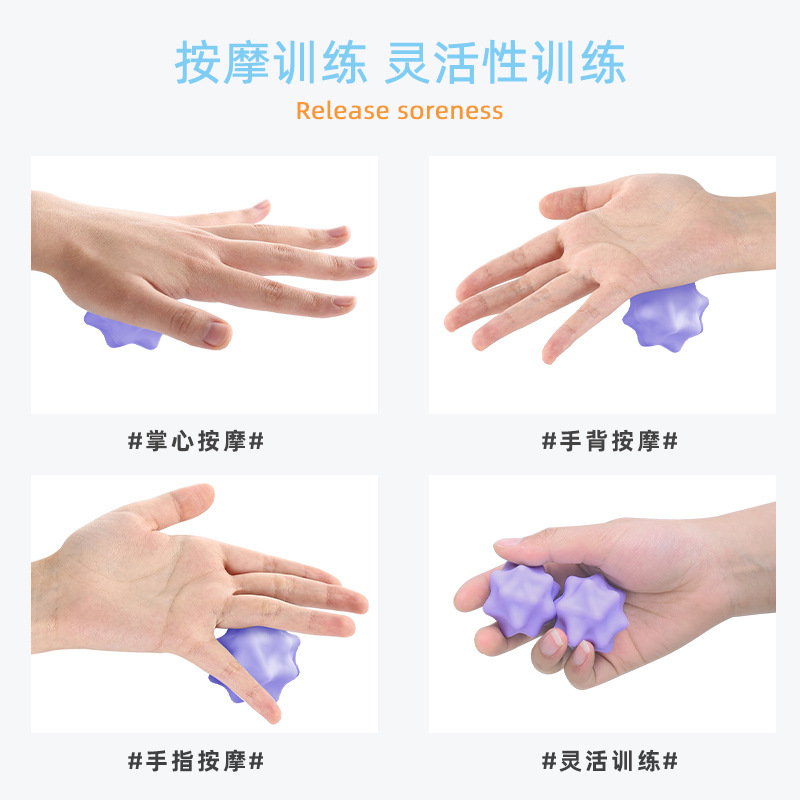 按摩训练 灵活性训练
Release soreness

#掌心按摩#

#手背按摩#

#手指按摩#

#灵活训练#