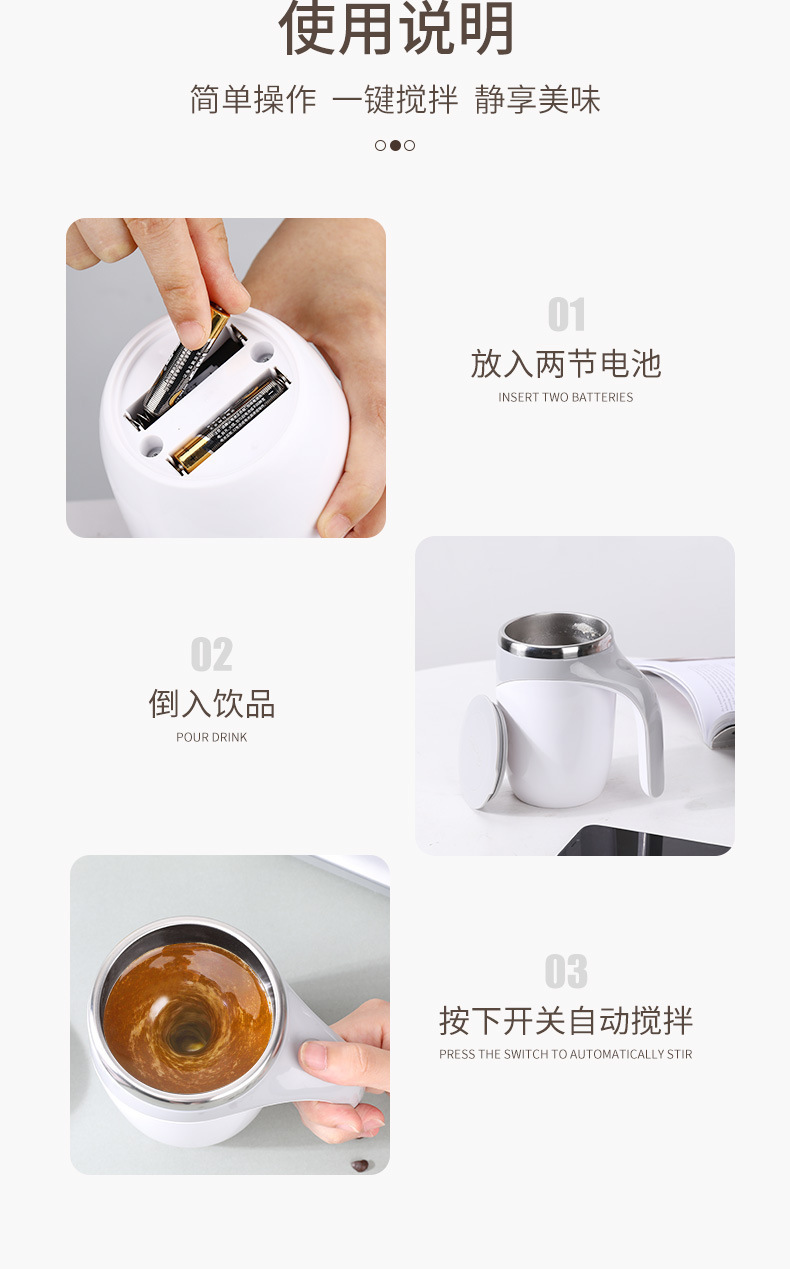 使用说明

简单操作 一键搅拌 静享美味

01
放入两节电池
INSERT TWO BATTERIES

02
倒入饮品
POUR DRINK

03
按下开关自动搅拌
PRESS THE SWITCH TO AUTOMATICALLY STIR