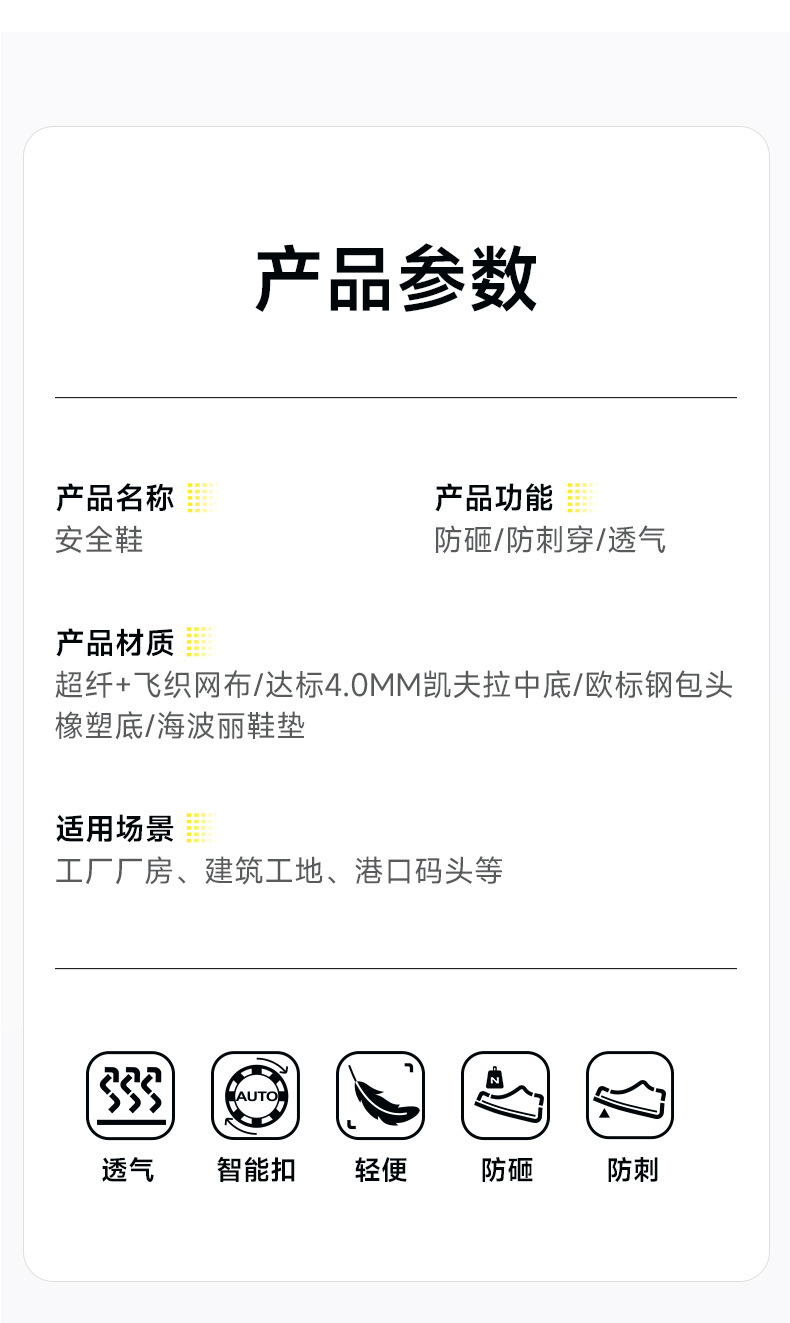 产品参数

产品名称
安全鞋

产品功能
防砸/防刺穿/透气

产品材质
超纤+飞织网布/达标4.0MM凯夫拉中底/欧标钢包头橡塑底/海波丽鞋垫

适用场景
工厂厂房、建筑工地、港口码头等

AUTO

透气 智能扣 轻便 防砸 防刺