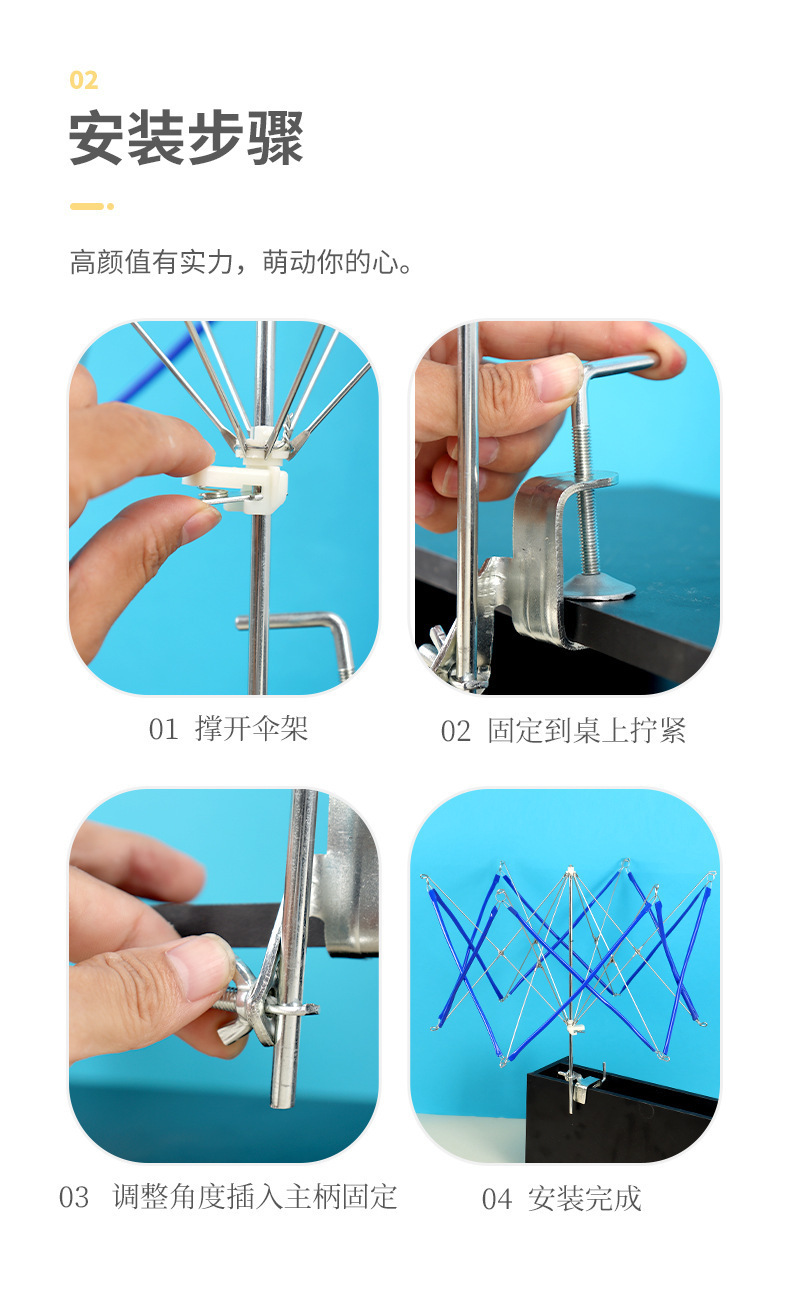 02
安装步骤

高颜值有实力，萌动你的心。

01 撑开伞架

02 固定到桌上拧紧

03 调整角度插入主柄固定

04 安装完成