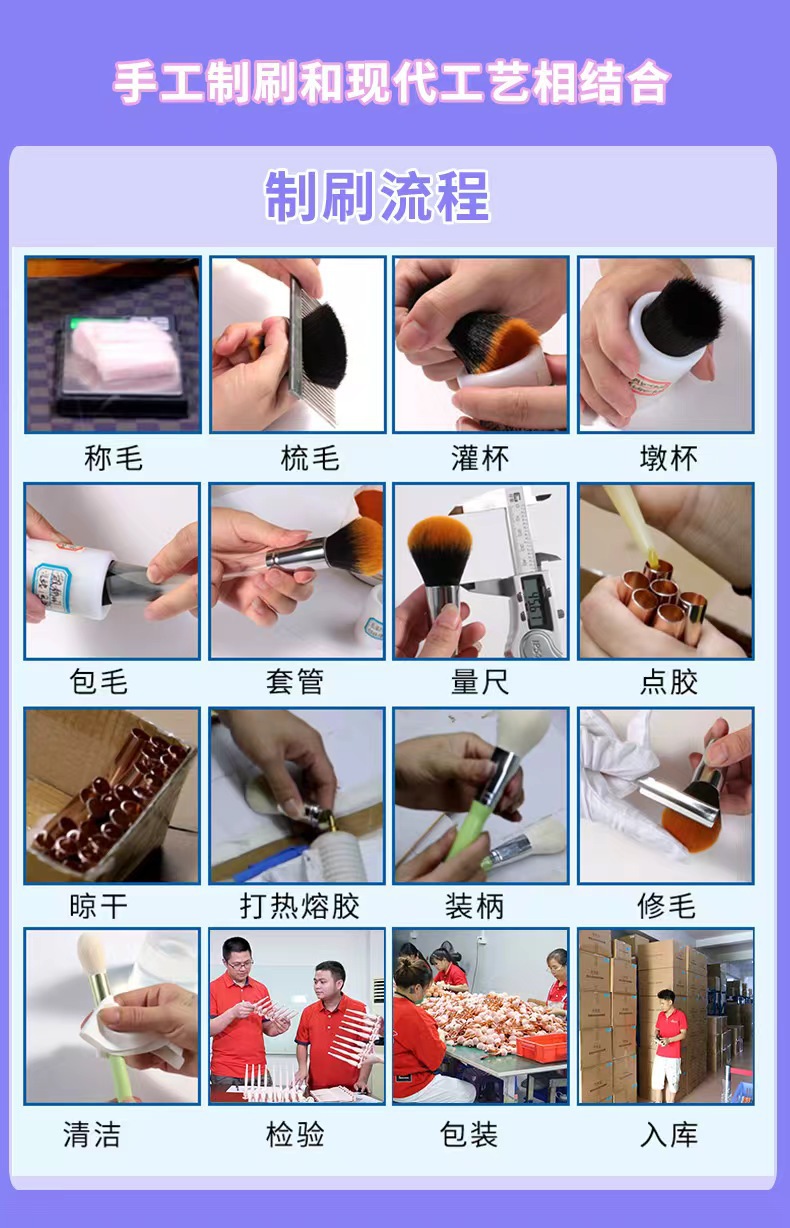 手工制刷和现代工艺相结合

制刷流程

称毛
梳毛
灌杯
墩杯

包毛
套管
量尺
点胶

晾干
打热熔胶
装柄
修毛

清洁
检验
包装
入库