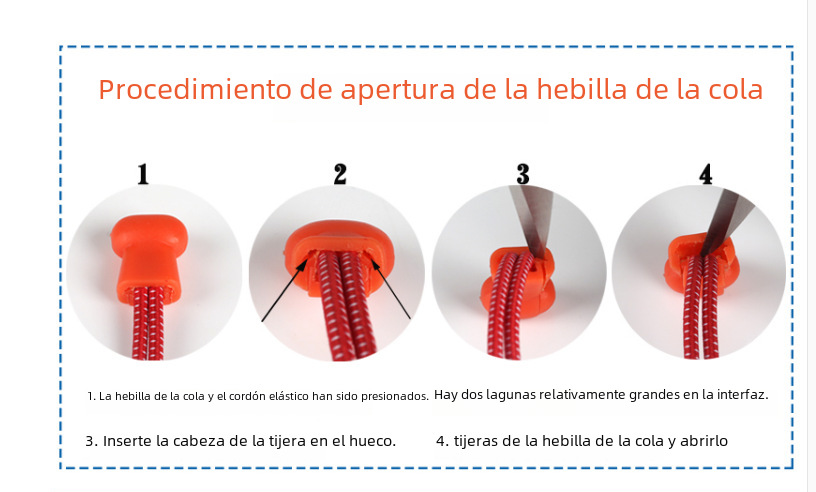 Procedimiento de apertura de la hebilla de la cola

1

2

3

4

1. La hebilla de la cola y el cordón elástico han sido presionados. Hay dos lagunas relativamente grandes en la interfaz.

3. Inserte la cabeza de la tijera en el hueco. 4. tijeras de la hebilla de la cola y abrirlo