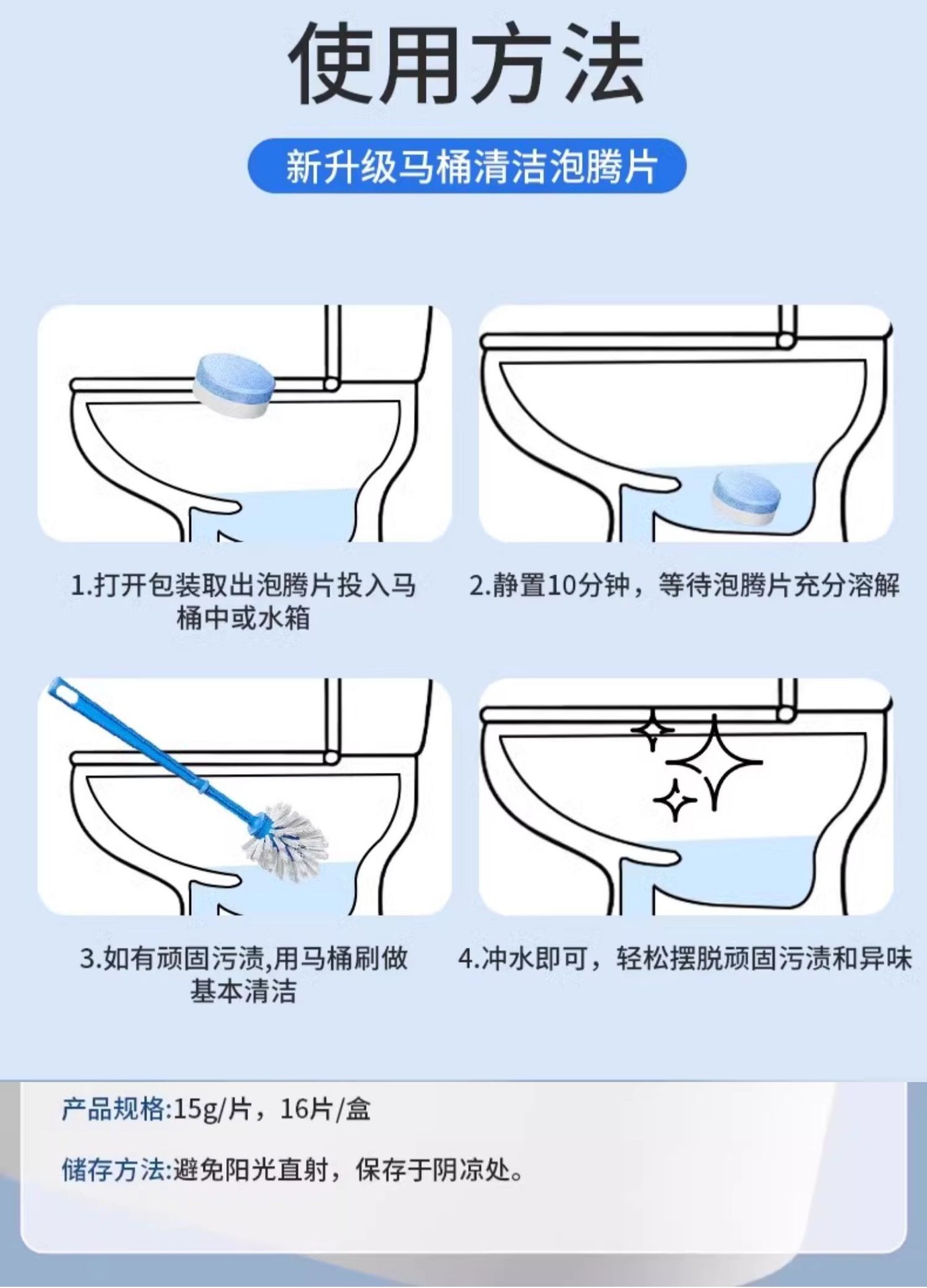 使用方法

新升级马桶清洁泡腾片

1.打开包装取出泡腾片投入马桶中或水箱

2.静置10分钟，等待泡腾片充分溶解

3.如有顽固污渍,用马桶刷做基本清洁

4.冲水即可，轻松摆脱顽固污渍和异味

产品规格:15g/片，16片/盒

储存方法:避免阳光直射，保存于阴凉处。