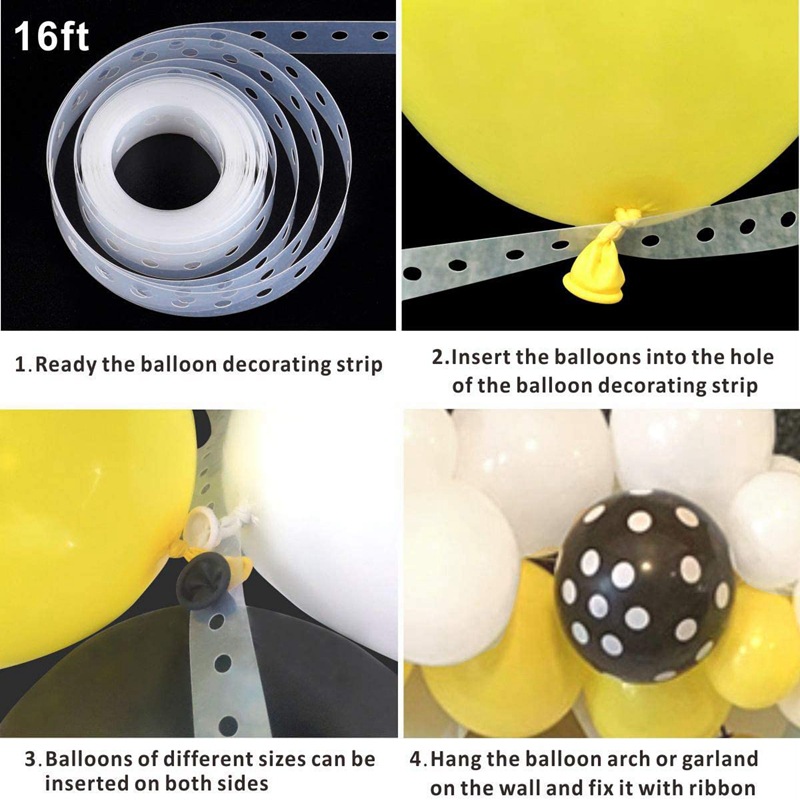 16ft

1.Ready the balloon decorating strip

2.Insert the balloons into the hole of the balloon decorating strip

3.Balloons of different sizes can be inserted on both sides

4.Hang the balloon arch or garland on the wall and fix it with ribbon