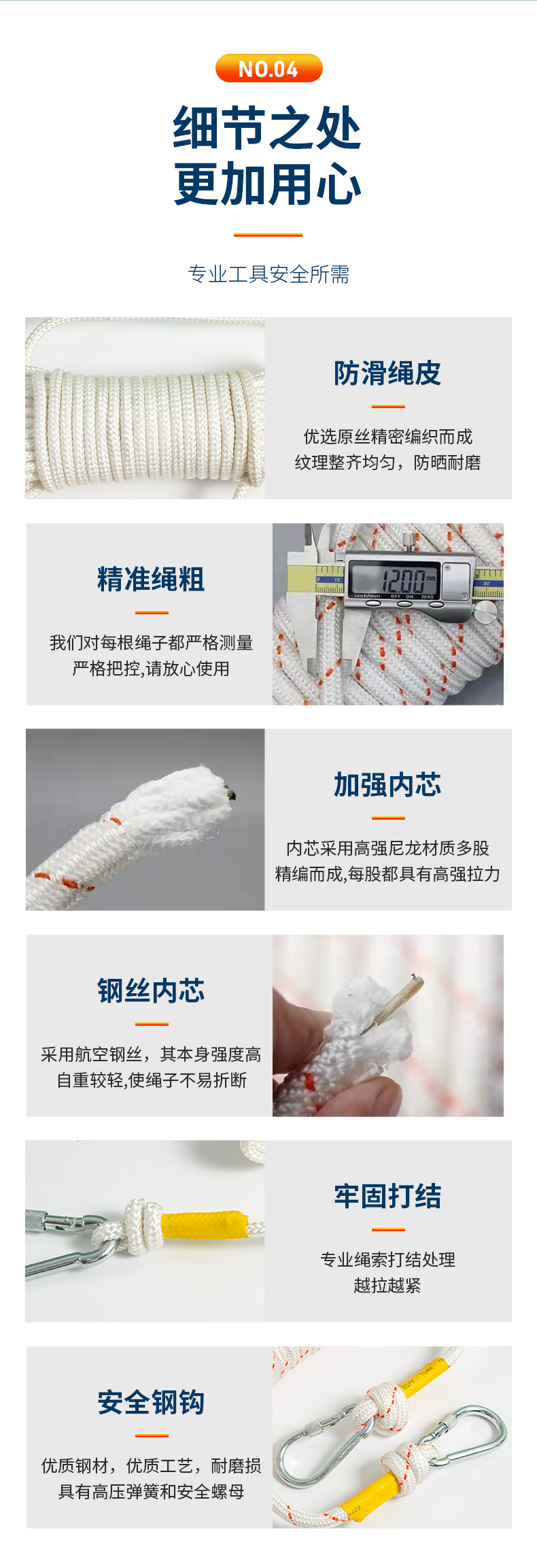 NO.04

细节之处
更加用心

专业工具安全所需

防滑绳皮

优选原丝精密编织而成
纹理整齐均匀，防晒耐磨

精准绳粗

我们对每根绳子都严格测量
严格把控,请放心使用

12.00 mm

inch/mm OFF ON ZERO

加强内芯

内芯采用高强尼龙材质多股
精编而成,每股都具有高强拉力

钢丝内芯

采用航空钢丝，其本身强度高
自重较轻,使绳子不易折断

牢固打结

专业绳索打结处理
越拉越紧

安全钢钩

优质钢材，优质工艺，耐磨损
具有高压弹簧和安全螺母