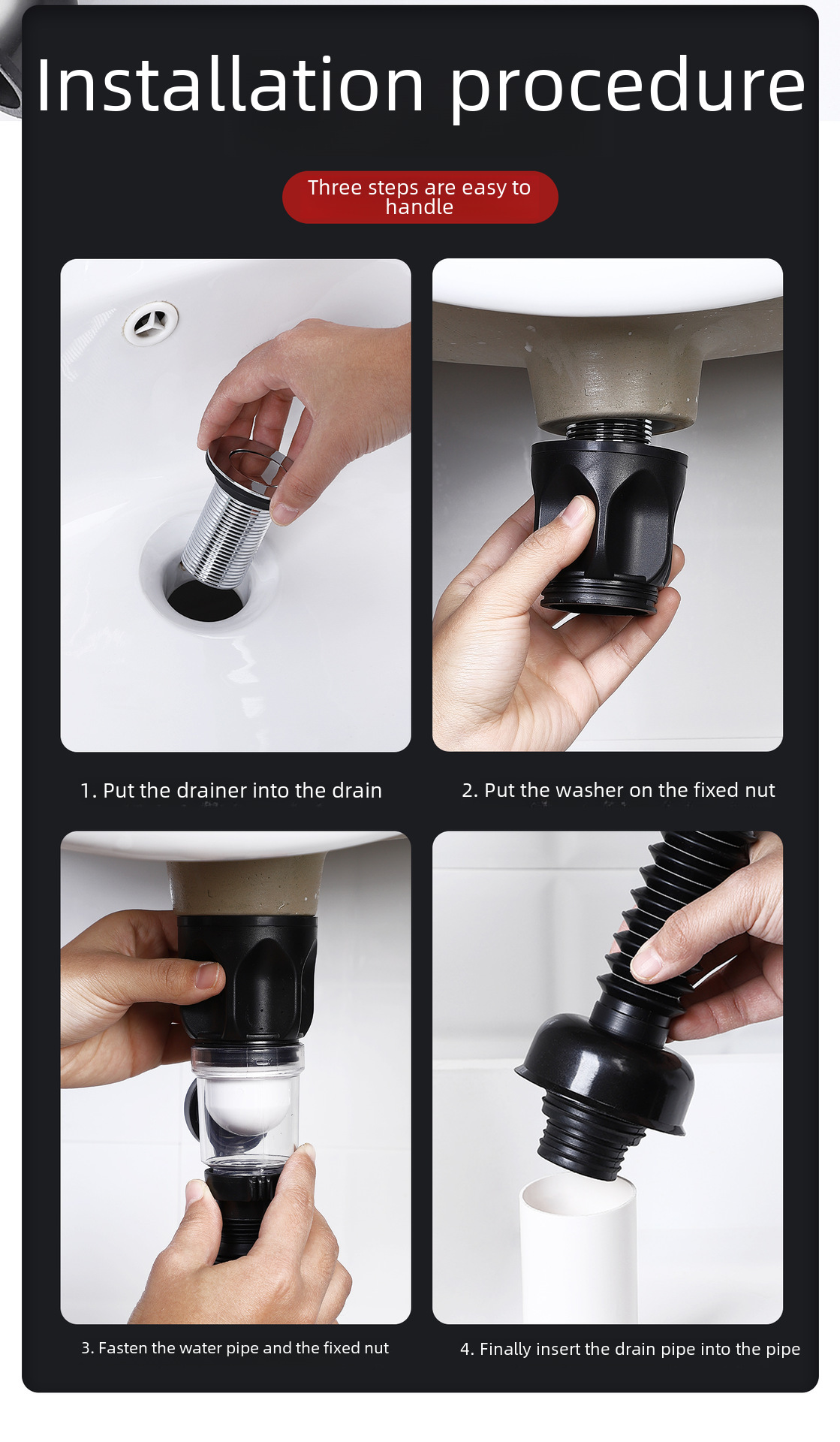 Installation procedure

Three steps are easy to handle

1. Put the drainer into the drain

2. Put the washer on the fixed nut

3. Fasten the water pipe and the fixed nut

4. Finally insert the drain pipe into the pipe