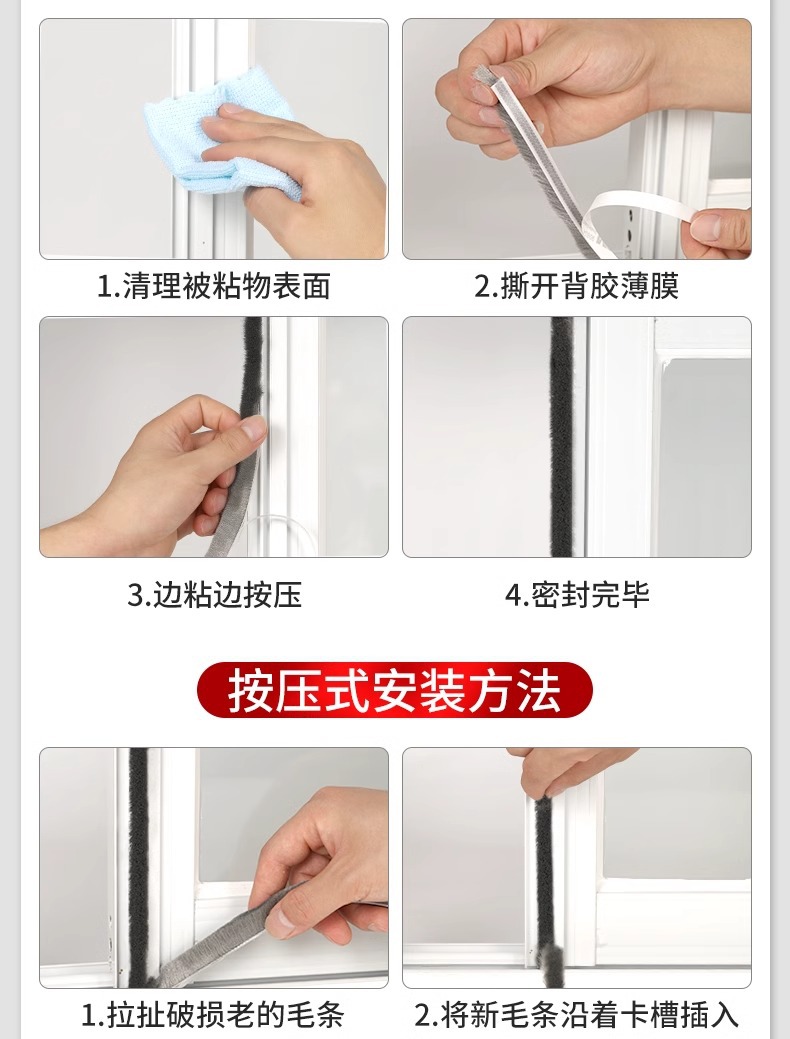 1.清理被粘物表面

2.撕开背胶薄膜

3.边粘边按压

4.密封完毕

按压式安装方法

1.拉扯破损老的毛条

2.将新毛条沿着卡槽插入