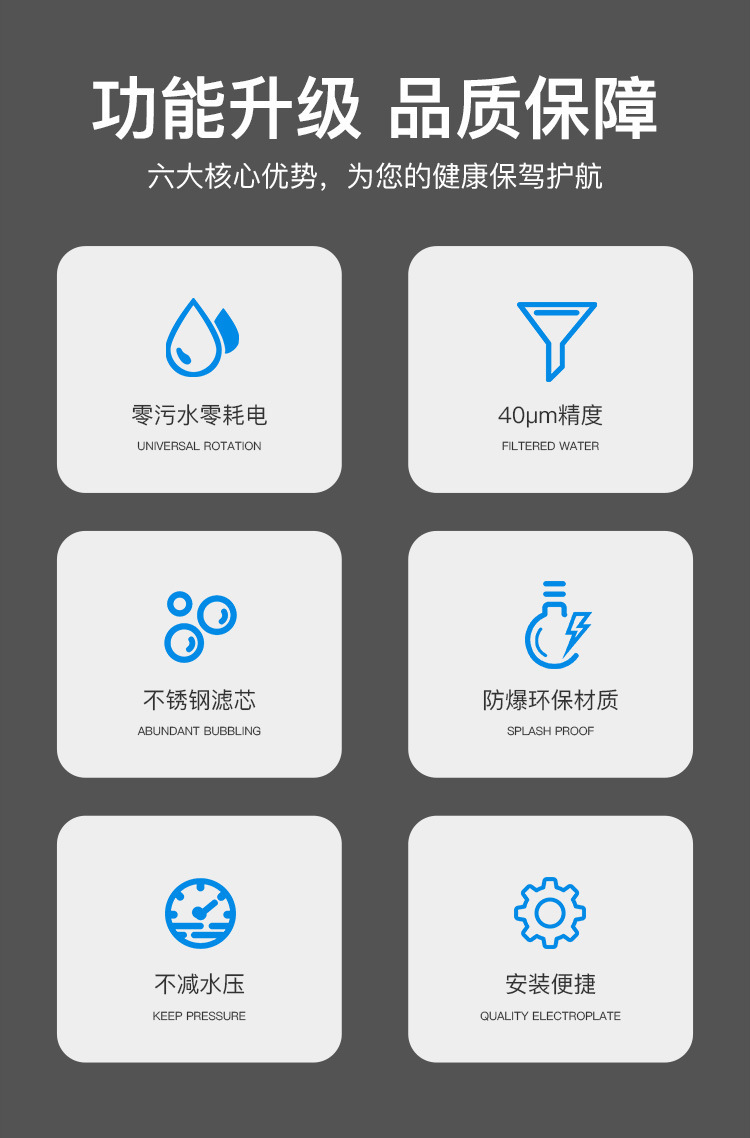 功能升级 品质保障

六大核心优势，为您的健康保驾护航

零污水零耗电
UNIVERSAL ROTATION

40μm精度
FILTERED WATER

不锈钢滤芯
ABUNDANT BUBBLING

防爆环保材质
SPLASH PROOF

不减水压
KEEP PRESSURE

安装便捷
QUALITY ELECTROPLATE