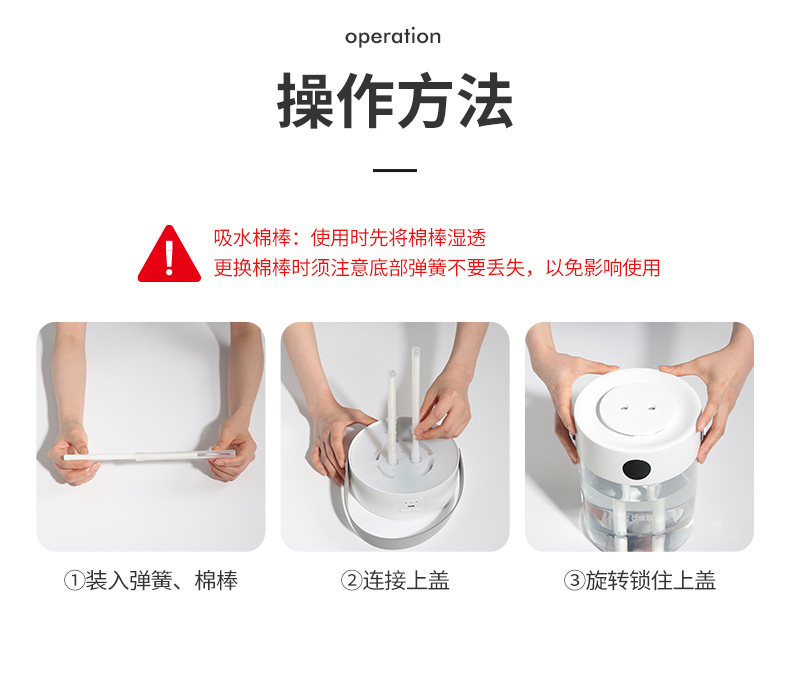 operation

操作方法

吸水棉棒：使用时先将棉棒湿透
更换棉棒时须注意底部弹簧不要丢失，以免影响使用

①装入弹簧、棉棒

②连接上盖

③旋转锁住上盖