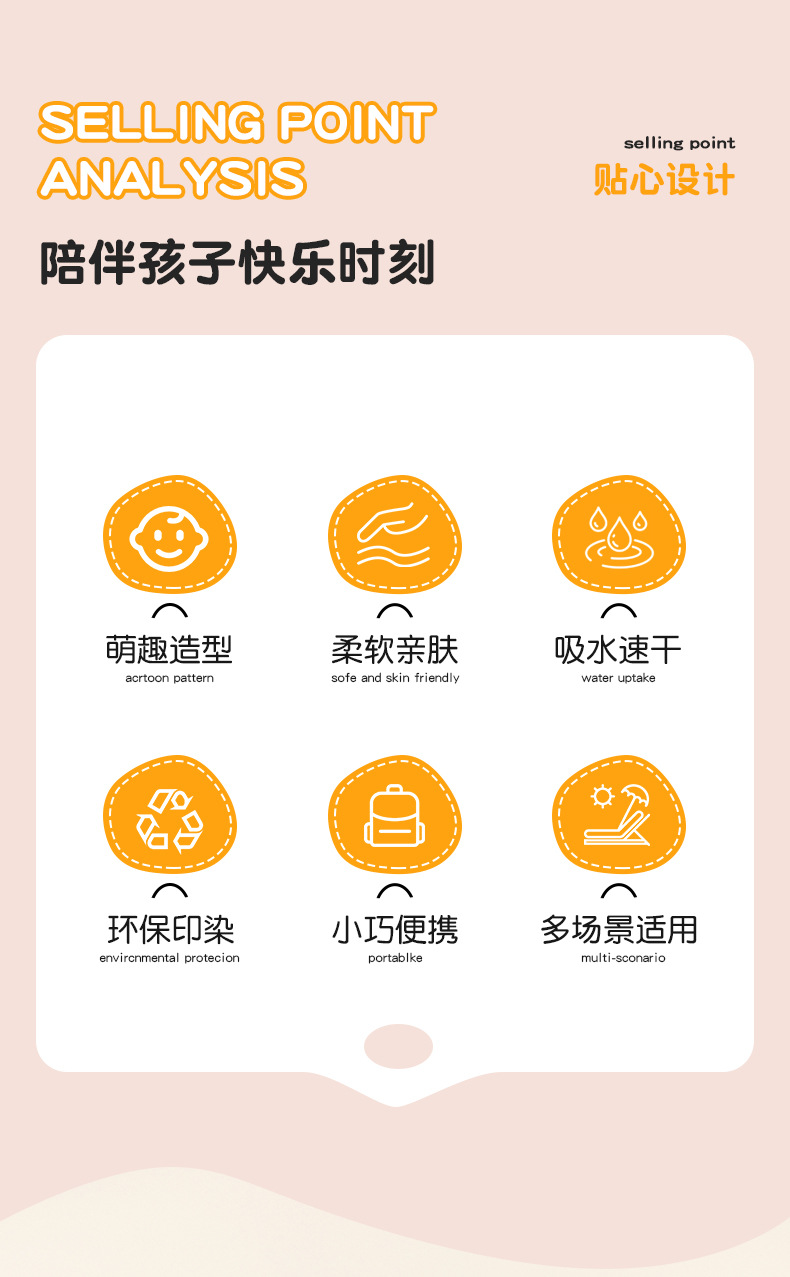 SELLING POINT
ANALYSIS

selling point
贴心设计

陪伴孩子快乐时刻

萌趣造型
acrtoon pattern

柔软亲肤
sofe and skin friendly

吸水速干
water uptake

环保印染
envircnmental protecion

小巧便携
portablke

多场景适用
multi-sconario