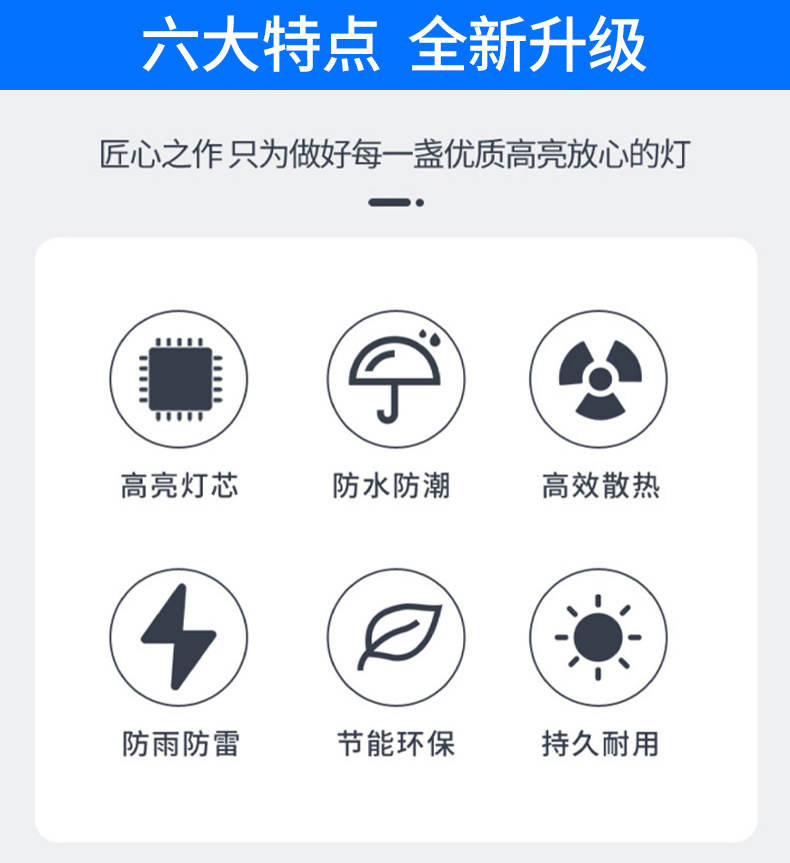 六大特点 全新升级

匠心之作 只为做好每一盏优质高亮放心的灯

高亮灯芯

防水防潮

高效散热

防雨防雷

节能环保

持久耐用