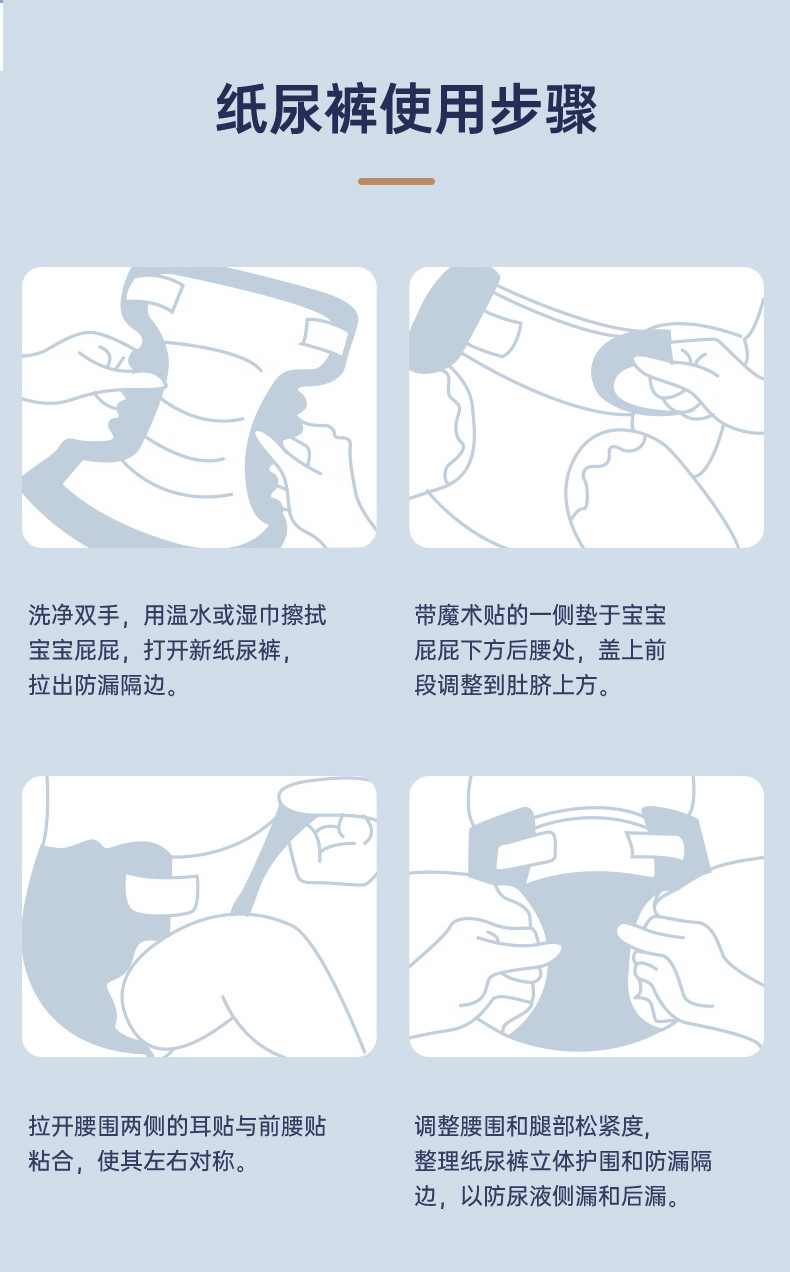 纸尿裤使用步骤

洗净双手，用温水或湿巾擦拭宝宝屁屁，打开新纸尿裤，拉出防漏隔边。

带魔术贴的一侧垫于宝宝屁屁下方后腰处，盖上前段调整到肚脐上方。

拉开腰围两侧的耳贴与前腰贴粘合，使其左右对称。

调整腰围和腿部松紧度，整理纸尿裤立体护围和防漏隔边，以防尿液侧漏和后漏。