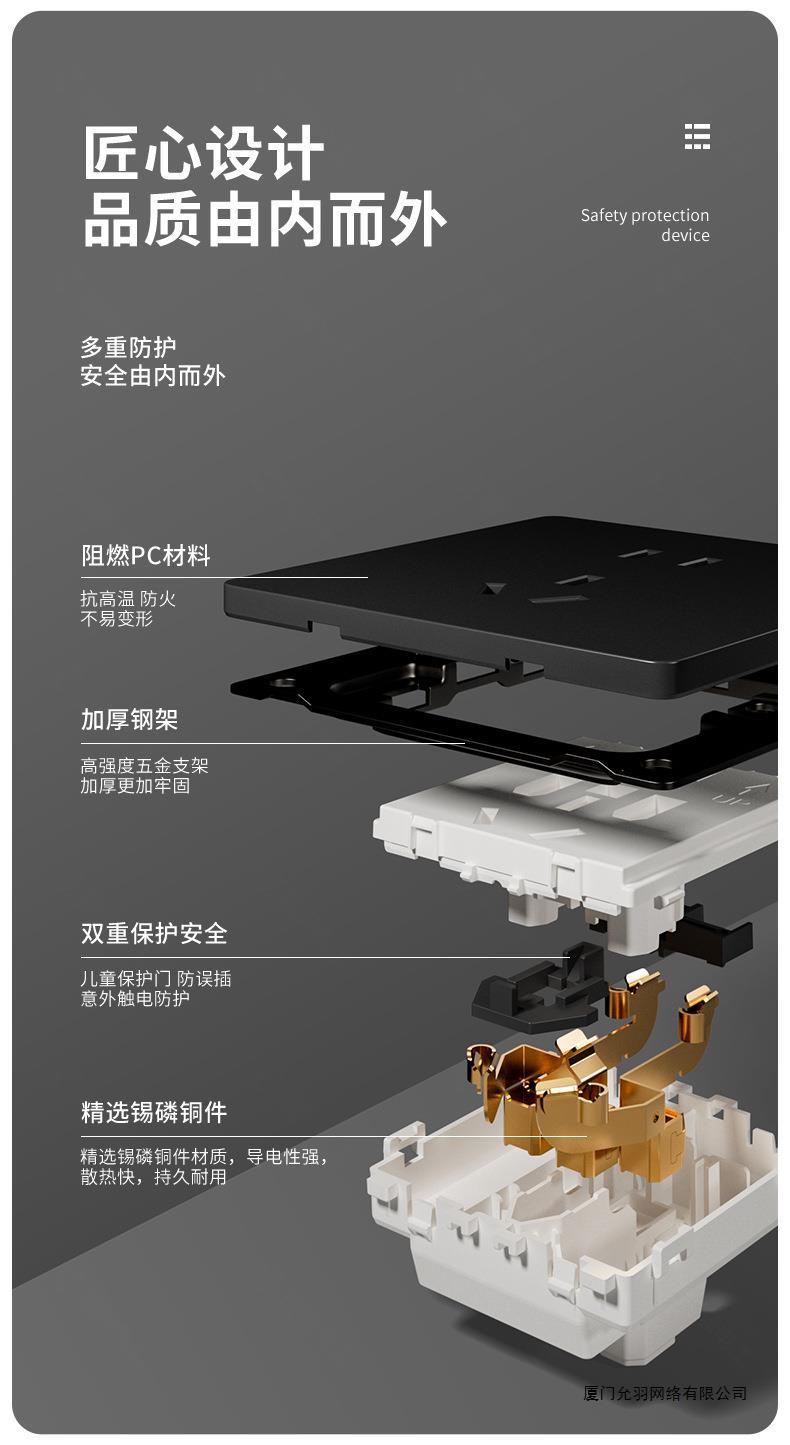 匠心设计
品质由内而外

Safety protection device

多重防护
安全由内而外

阻燃PC材料

抗高温 防火
不易变形

加厚钢架

高强度五金支架
加厚更加牢固

双重保护安全

儿童保护门 防误插
意外触电防护

精选锡磷铜件

精选锡磷铜件材质，导电性强，
散热快，持久耐用

厦门允羽网络有限公司