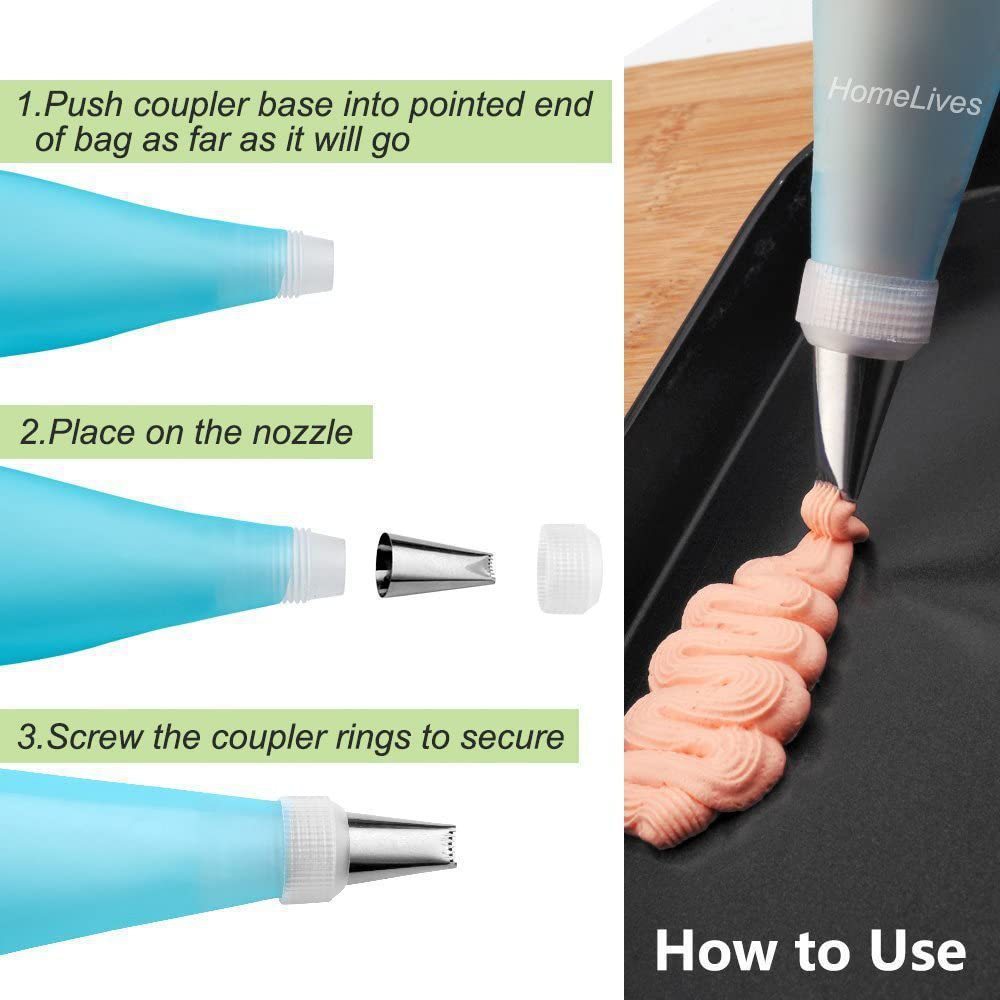 1.Push coupler base into pointed end of bag as far as it will go

2.Place on the nozzle

3.Screw the coupler rings to secure

HomeLives

How to Use