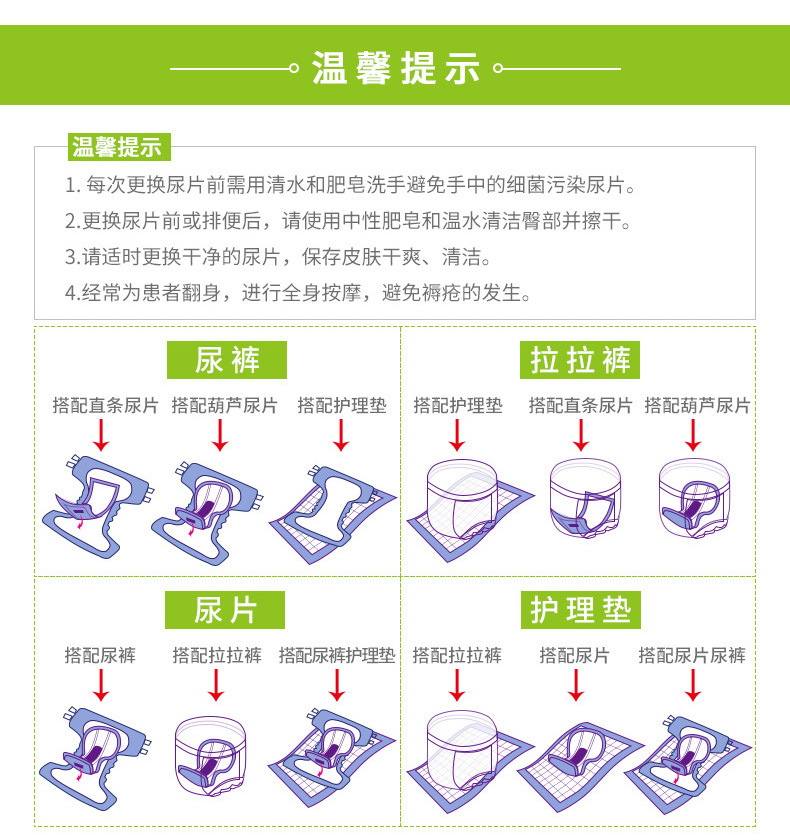 温馨提示

温馨提示

1. 每次更换尿片前需用清水和肥皂洗手避免手中的细菌污染尿片。

2.更换尿片前或排便后，请使用中性肥皂和温水清洁臀部并擦干。

3.请适时更换干净的尿片，保存皮肤干爽、清洁。

4.经常为患者翻身，进行全身按摩，避免褥疮的发生。

尿裤

搭配直条尿片 搭配葫芦尿片 搭配护理垫

拉拉裤

搭配护理垫 搭配直条尿片 搭配葫芦尿片

尿片

搭配尿裤 搭配拉拉裤 搭配尿裤护理垫

护理垫

搭配拉拉裤 搭配尿片 搭配尿片尿裤