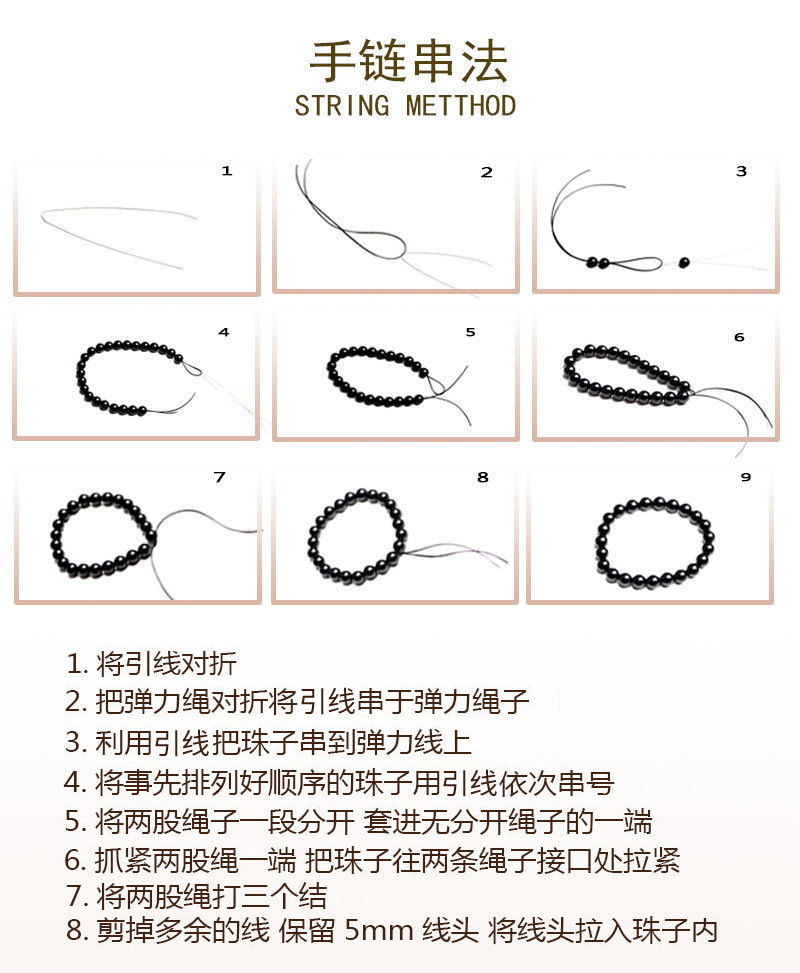 手链串法
STRING METTHOD

1

2

3

4

5

6

7

8

9

1. 将引线对折
2. 把弹力绳对折将引线串于弹力绳子
3. 利用引线把珠子串到弹力线上
4. 将事先排列好顺序的珠子用引线依次串号
5. 将两股绳子一段分开 套进无分开绳子的一端
6. 抓紧两股绳一端 把珠子往两条绳子接口处拉紧
7. 将两股绳打三个结
8. 剪掉多余的线 保留 5mm 线头 将线头拉入珠子内