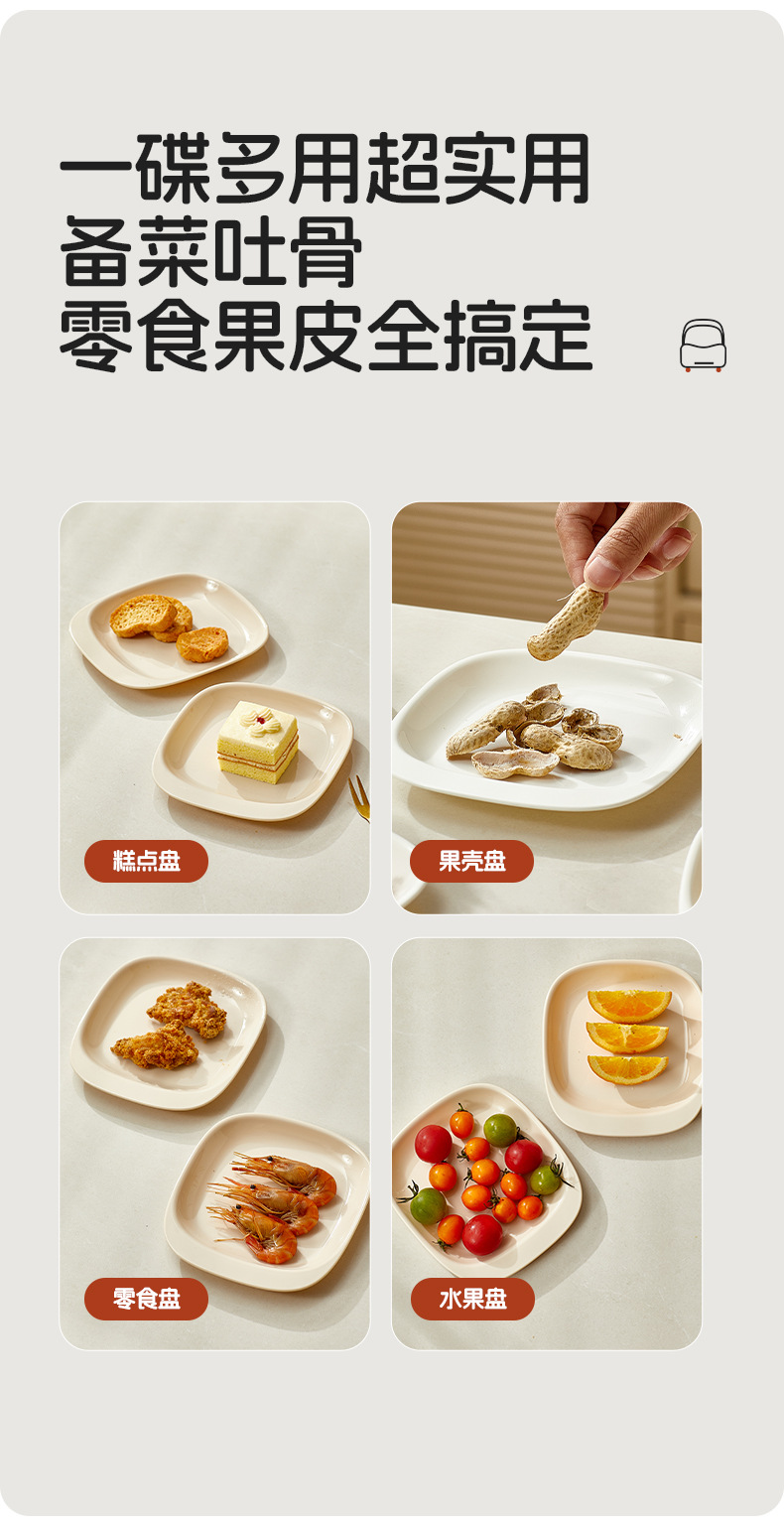 一碟多用超实用
备菜吐骨
零食果皮全搞定

糕点盘

果壳盘

零食盘

水果盘