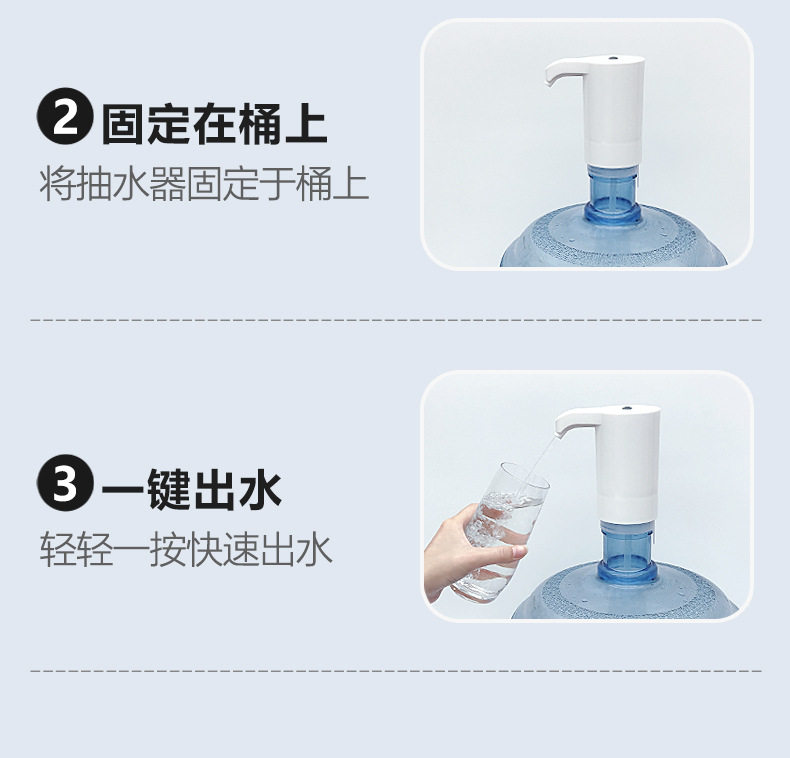 2 固定在桶上
将抽水器固定于桶上

3 一键出水
轻轻一按快速出水