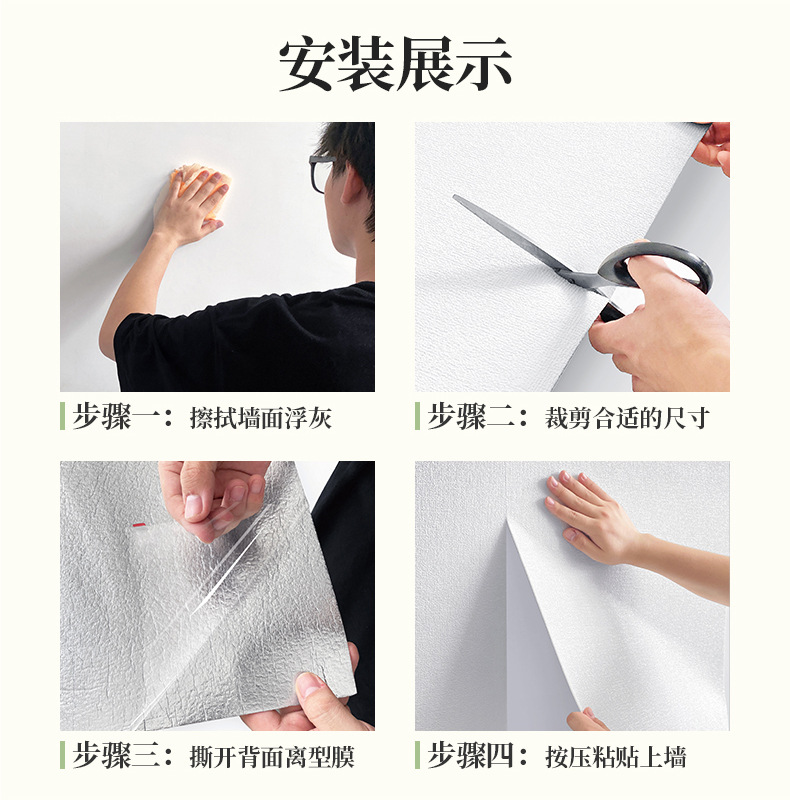 安装展示

步骤一：擦拭墙面浮灰

步骤二：裁剪合适的尺寸

步骤三：撕开背面离型膜

步骤四：按压粘贴上墙